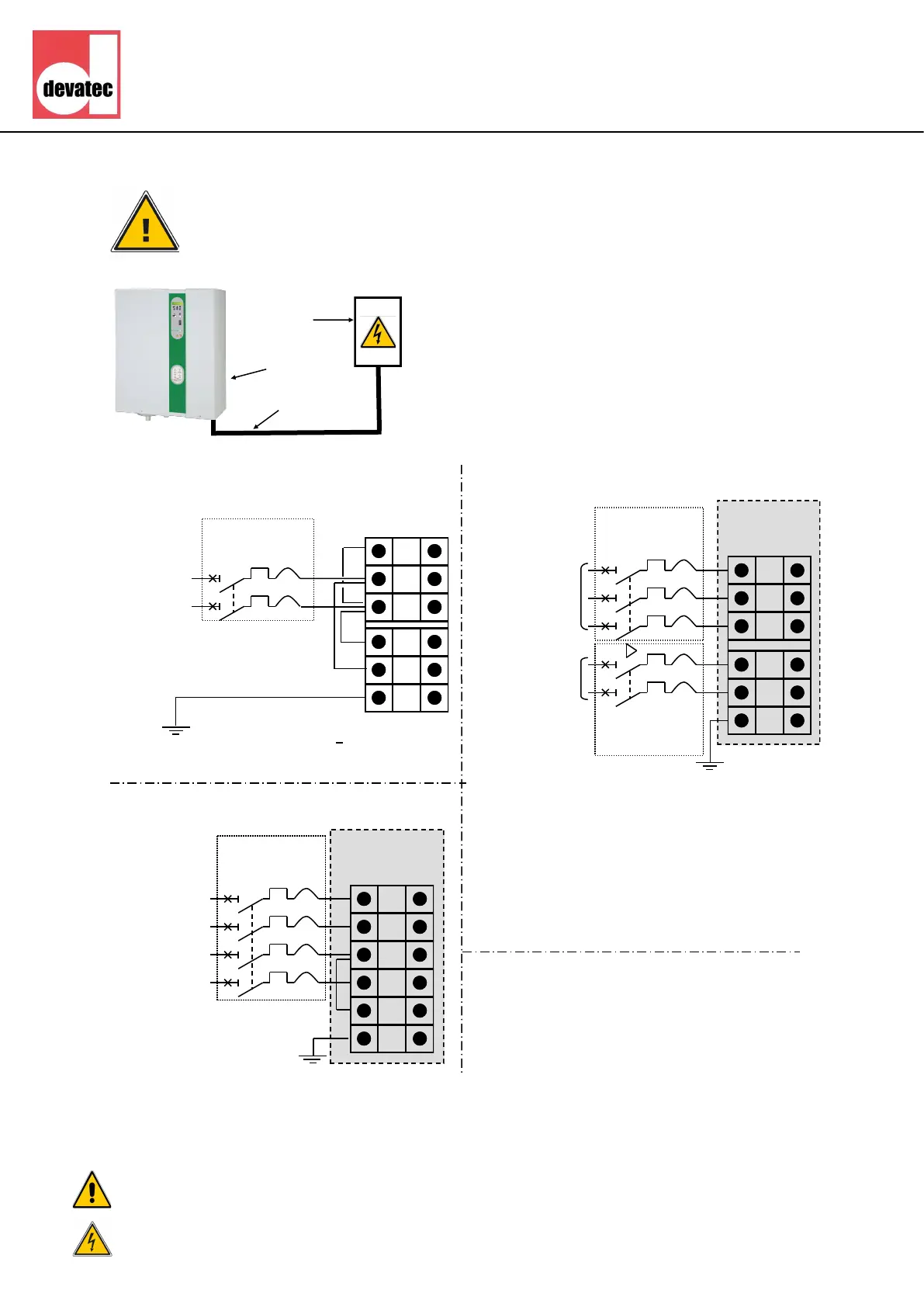 devatec