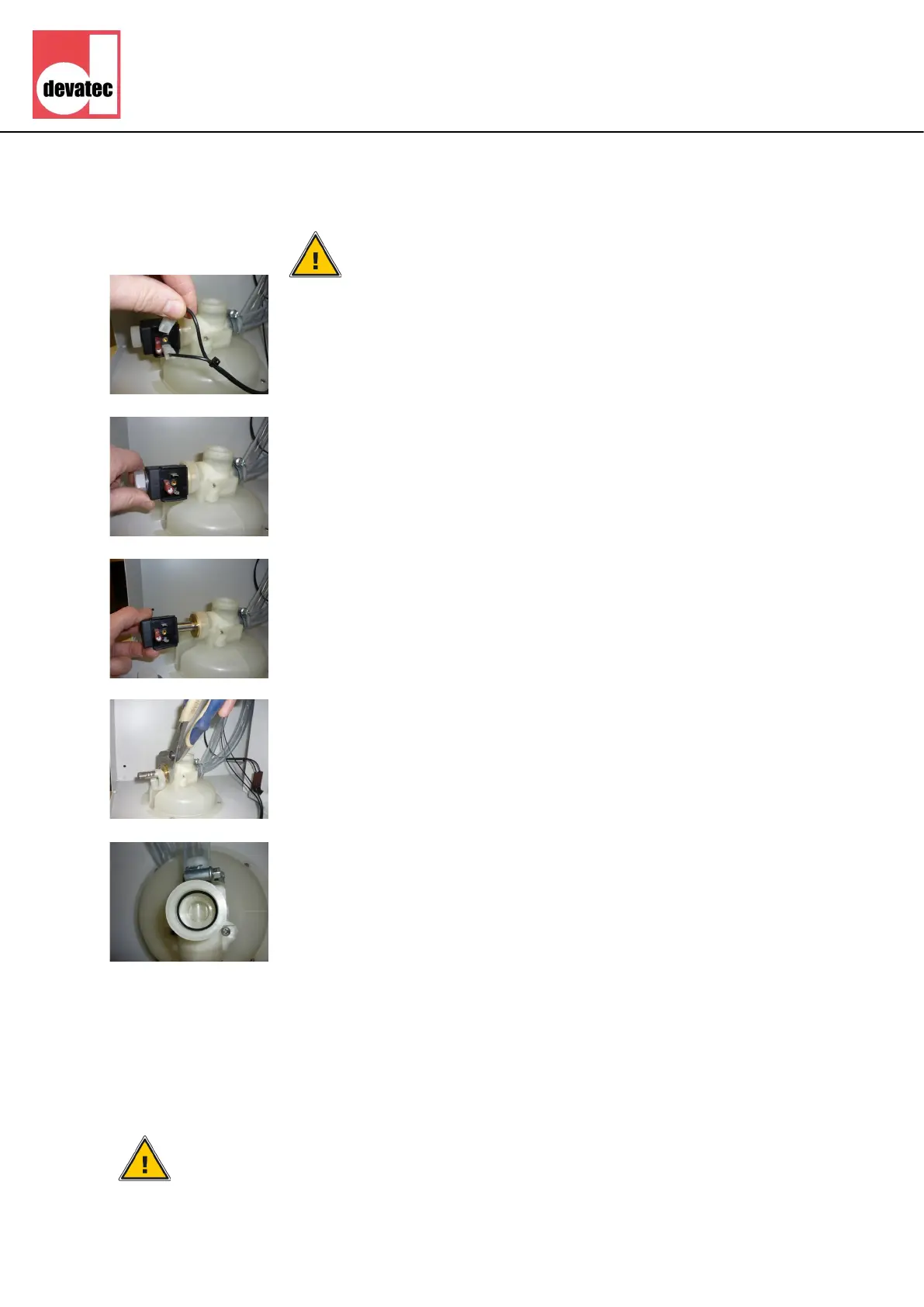 devatec