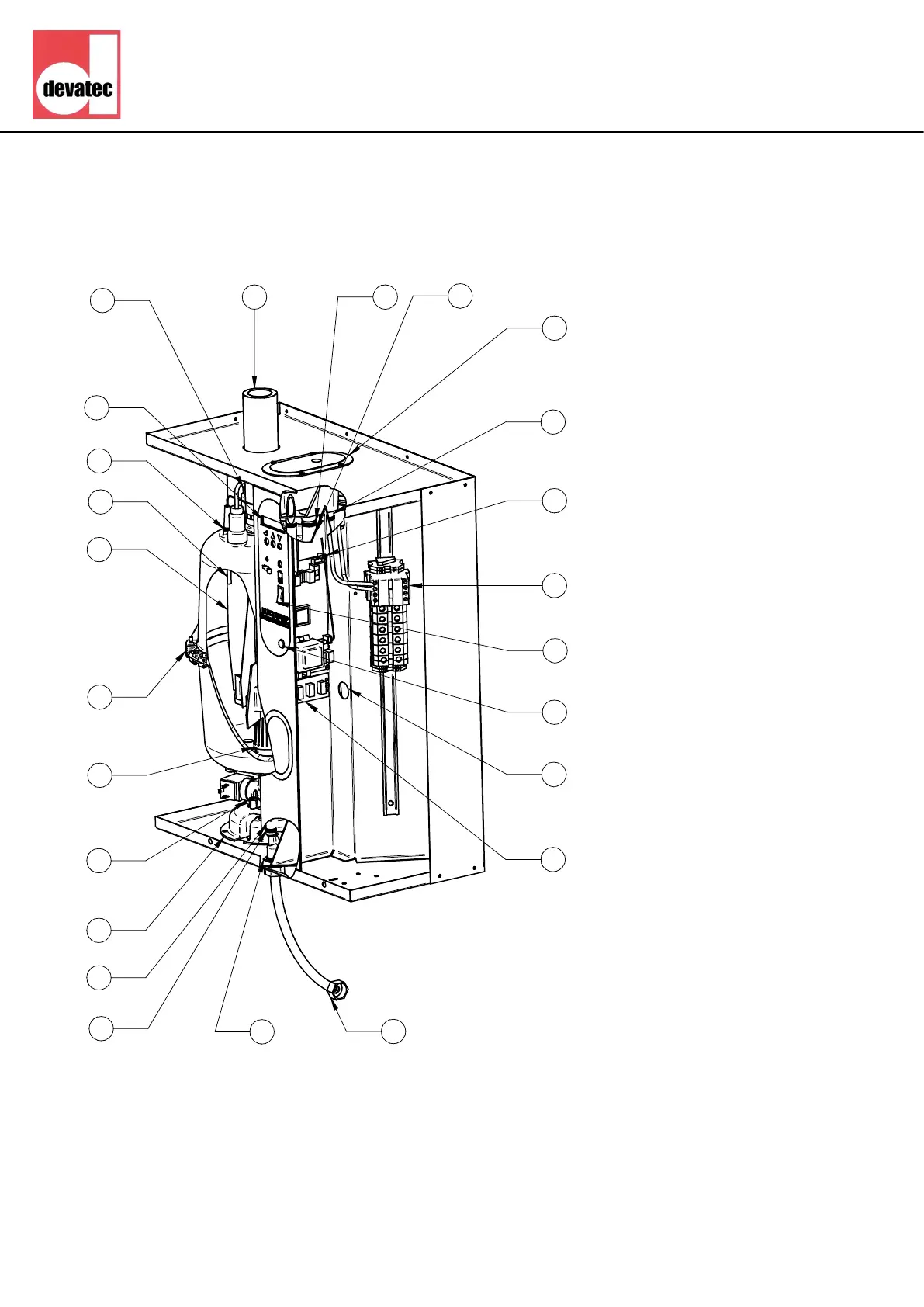 devatec