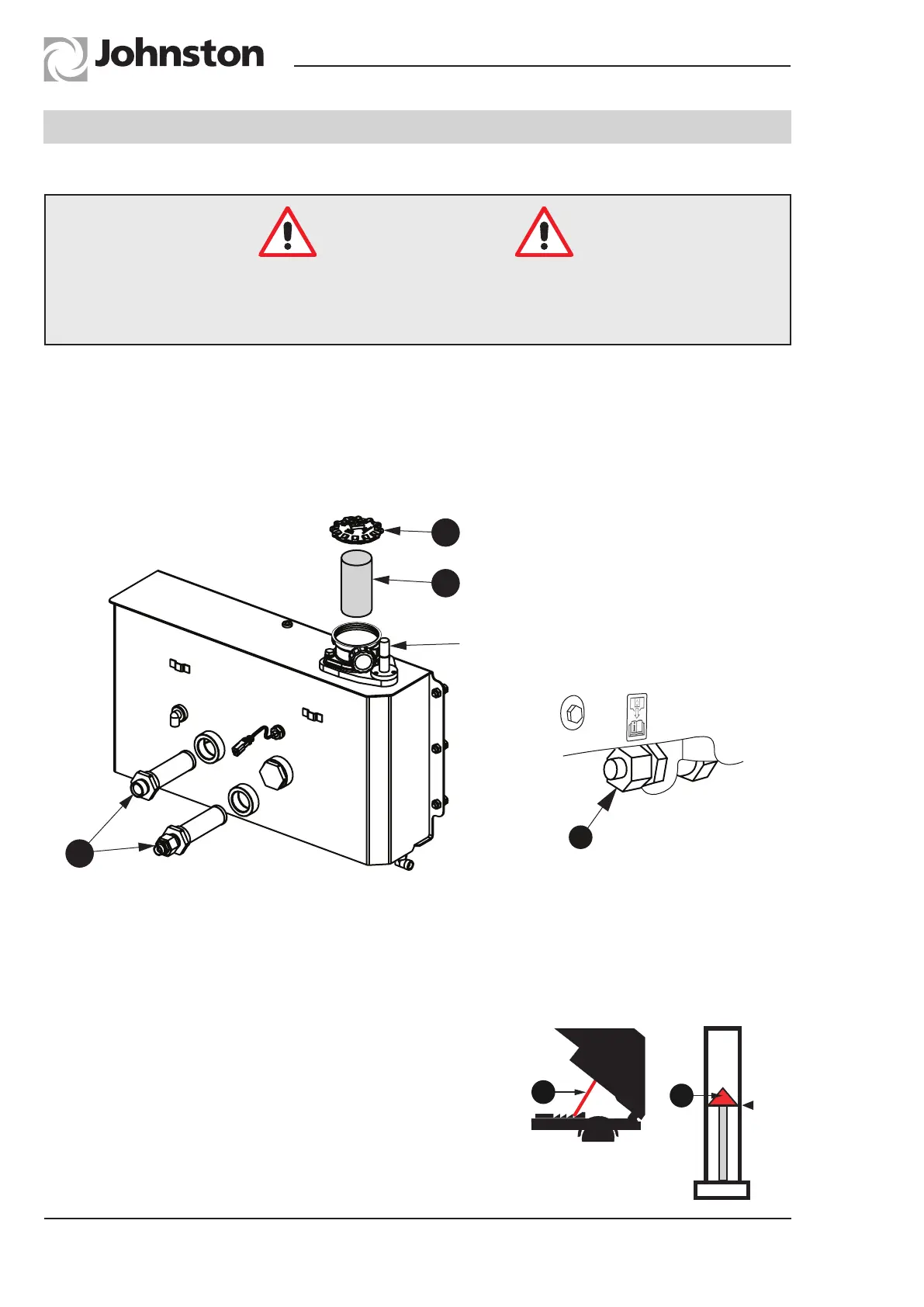 Johnston