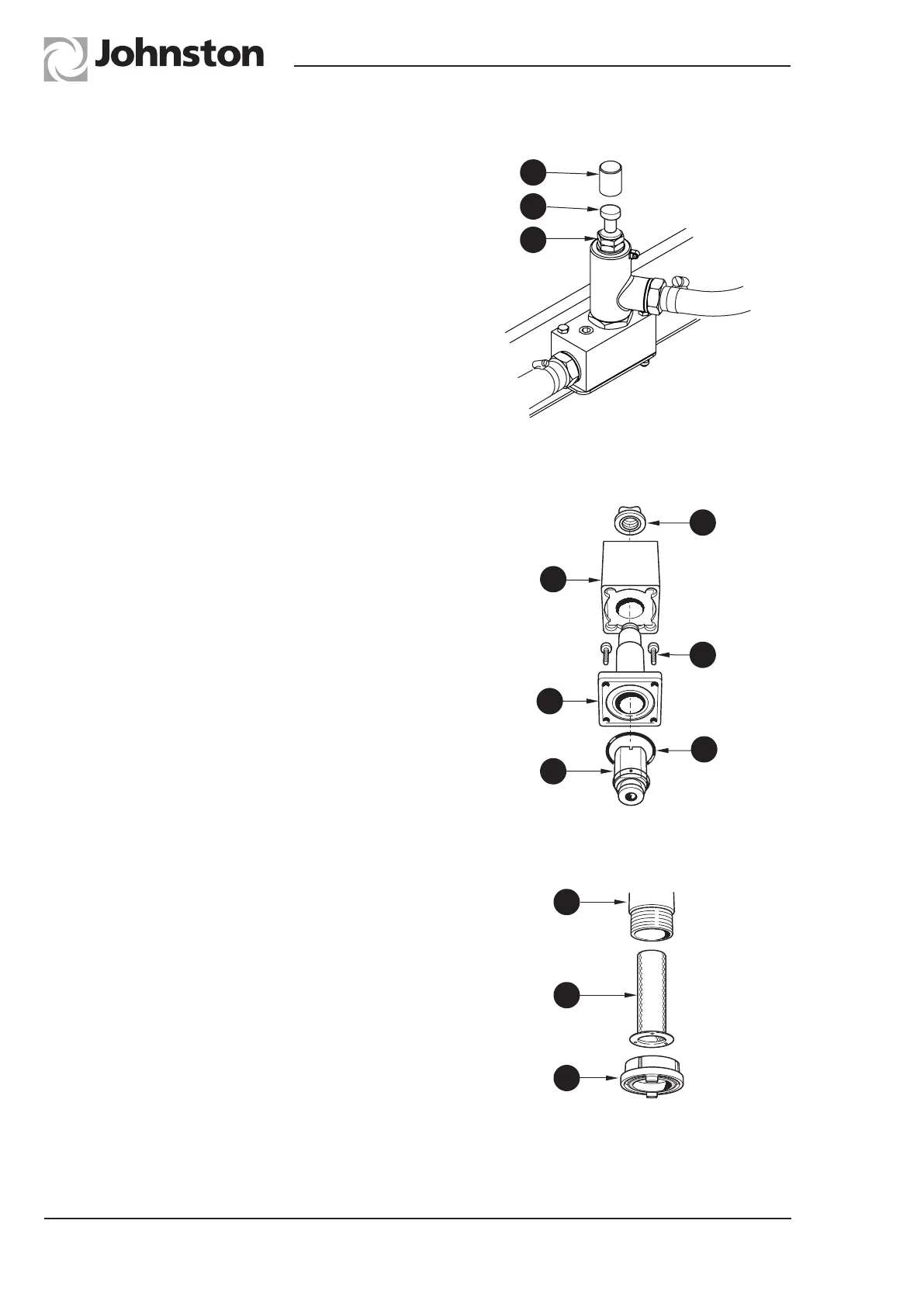 Johnston