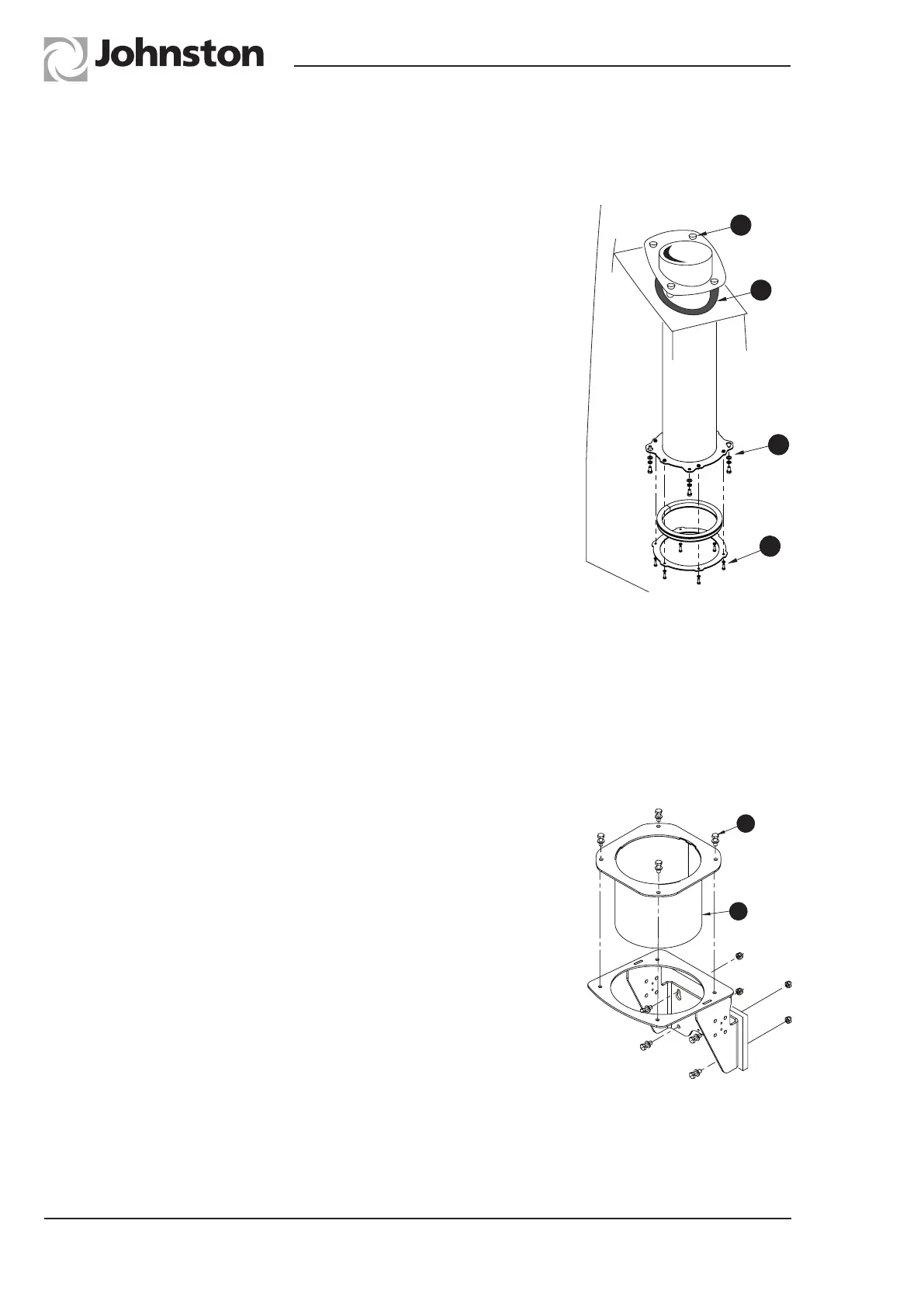 Johnston