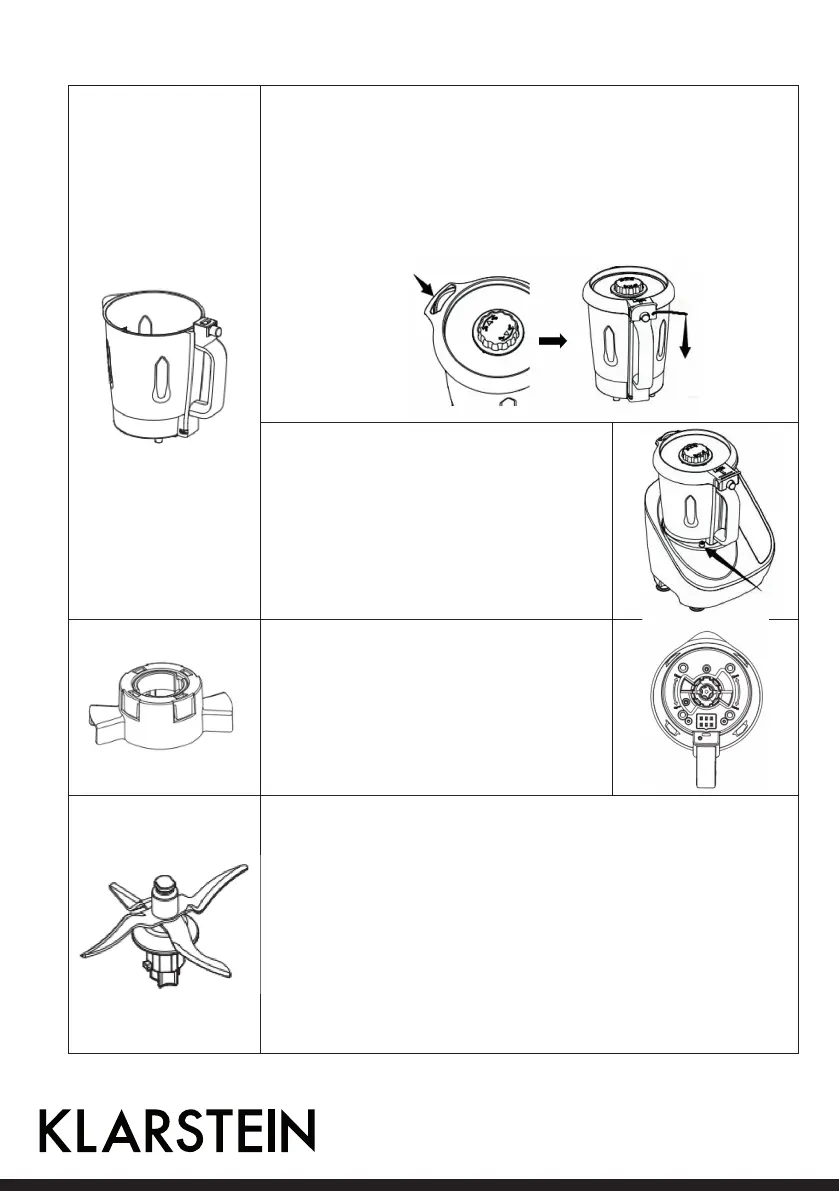 KLARSTEIN