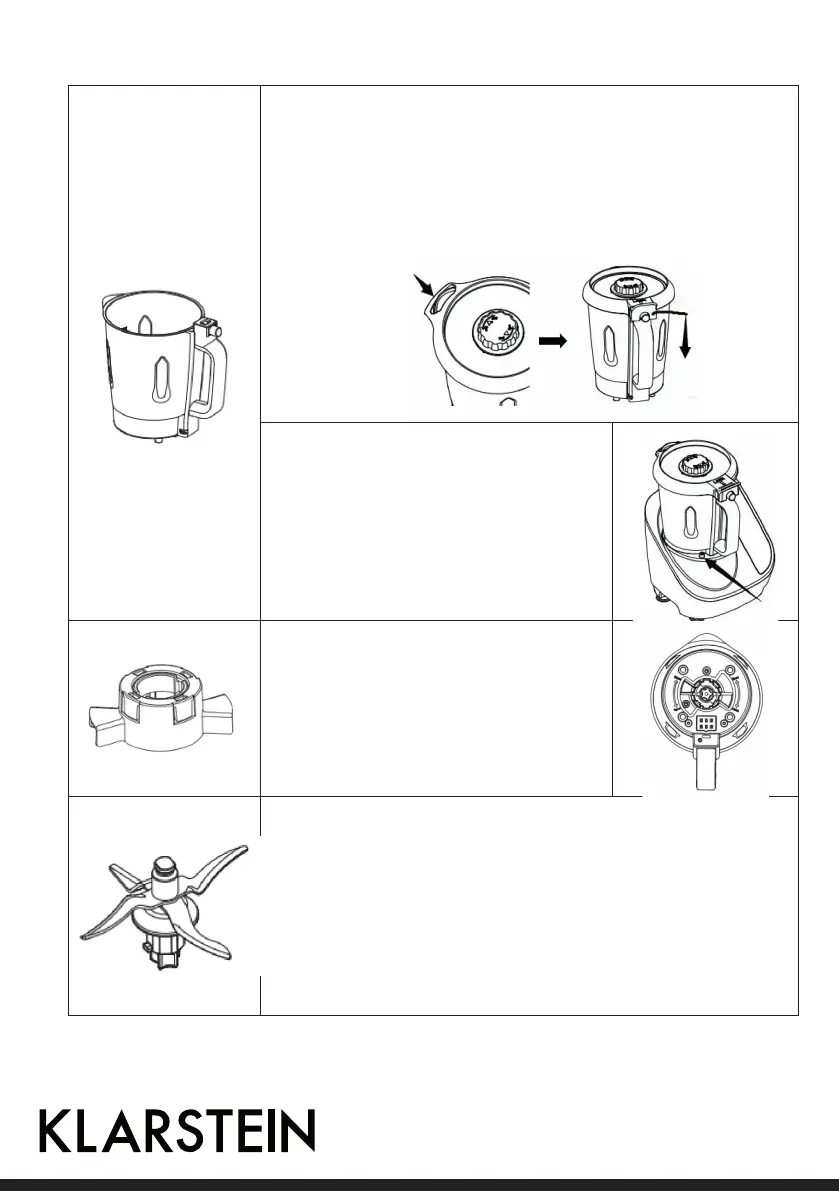 KLARSTEIN