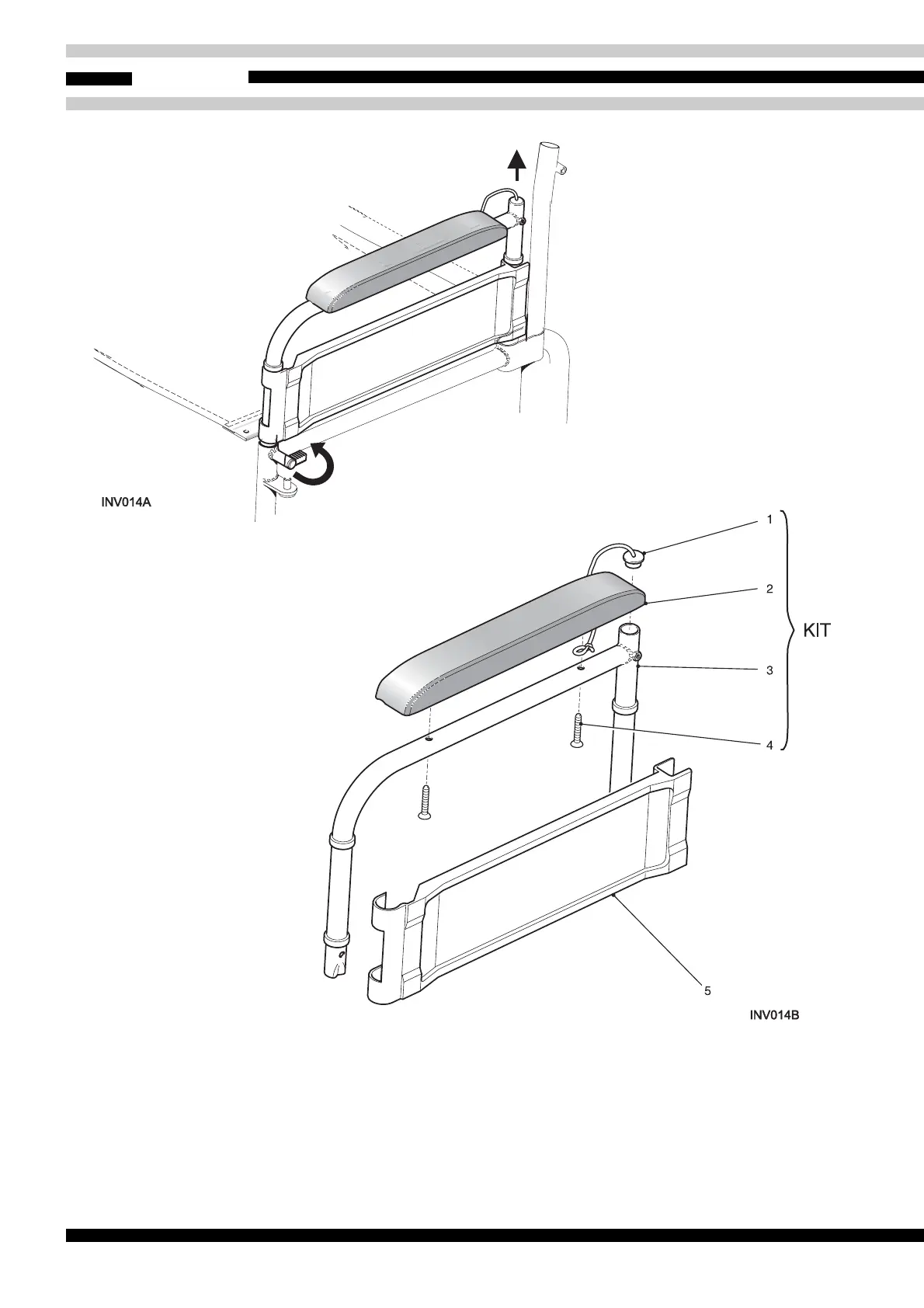 INV014A

1

2

KIT

3

4

5

INV014B