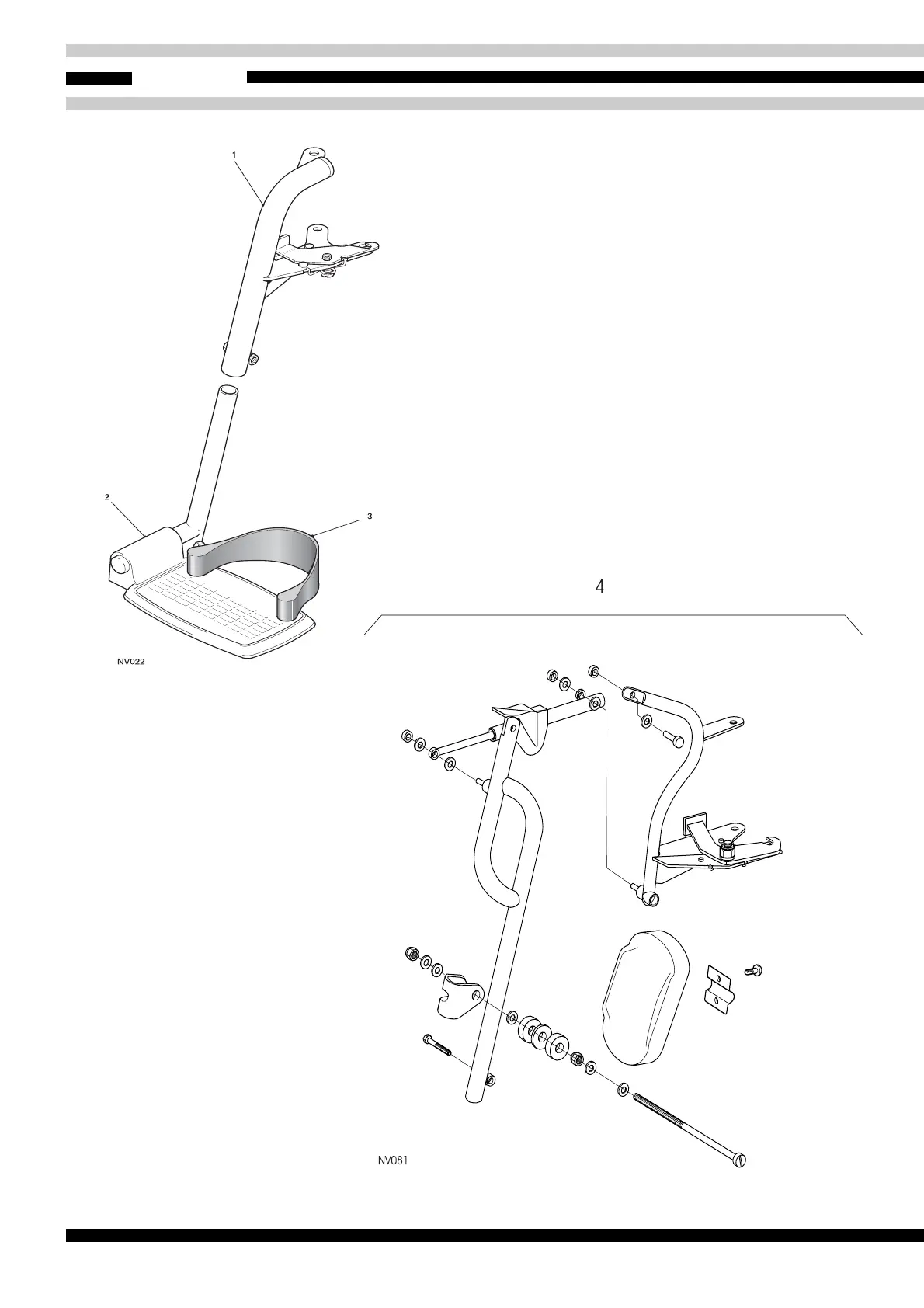 1

2

3

INV022

4

INV081