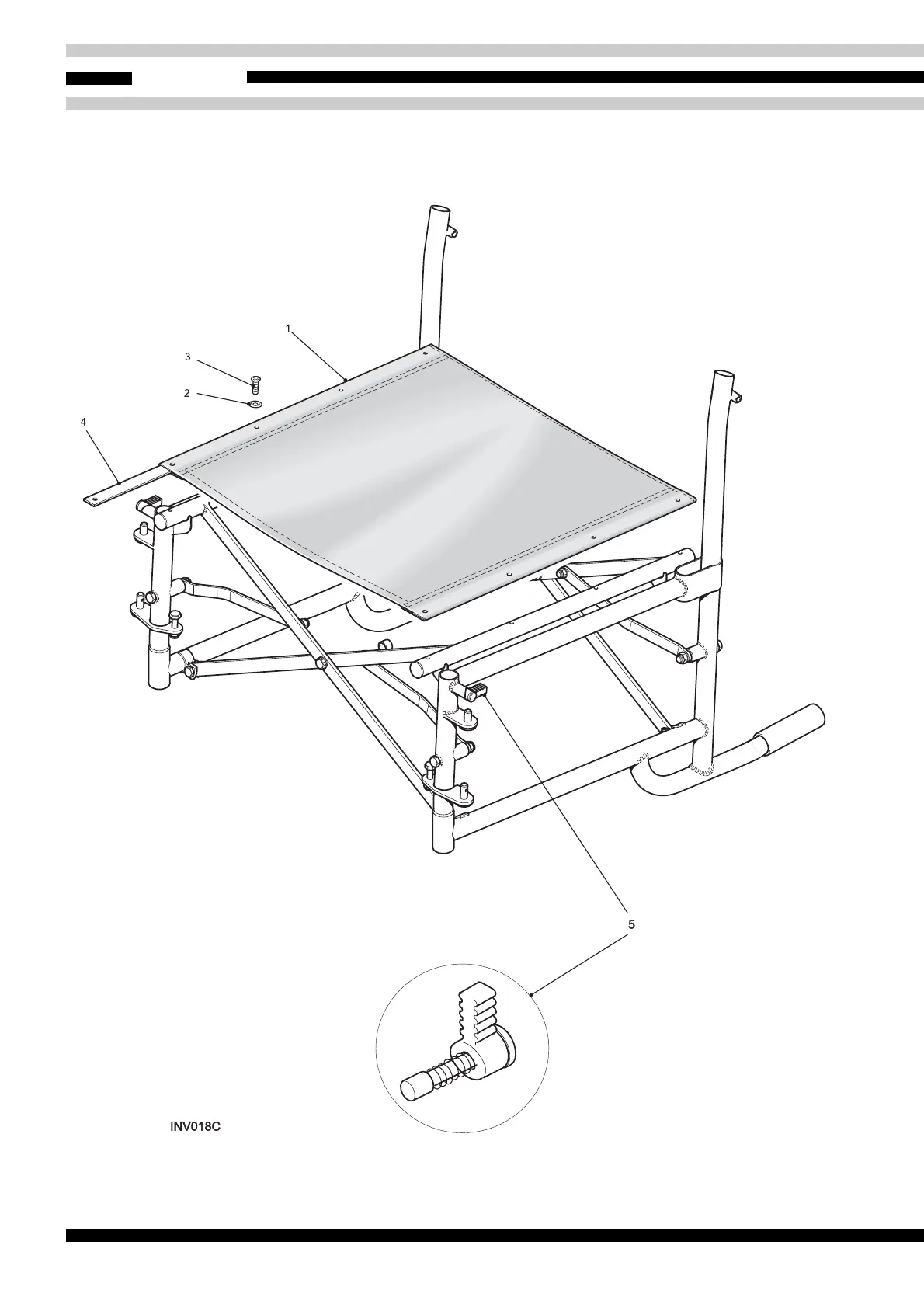 1

3

2

4

5

INV018C