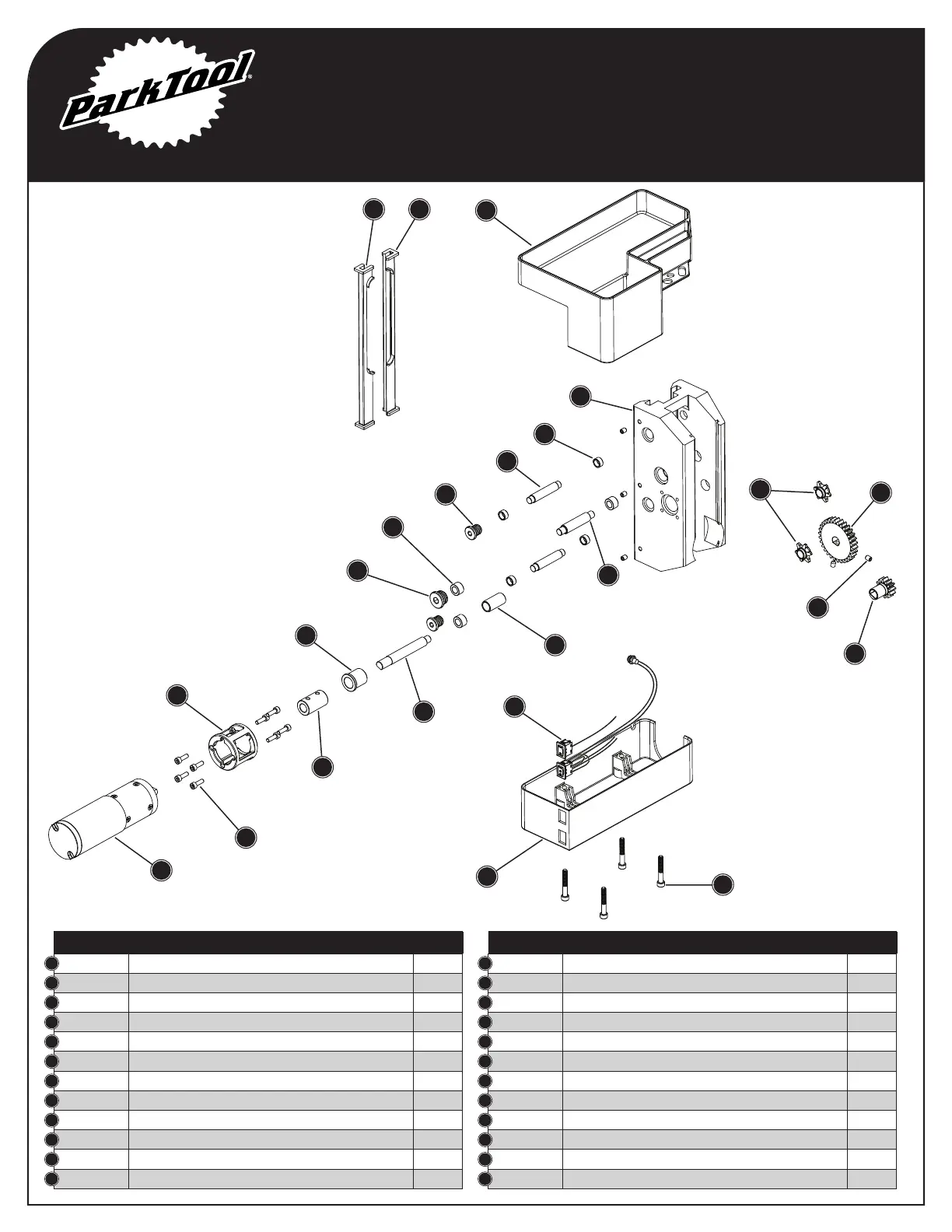 ParkTool®