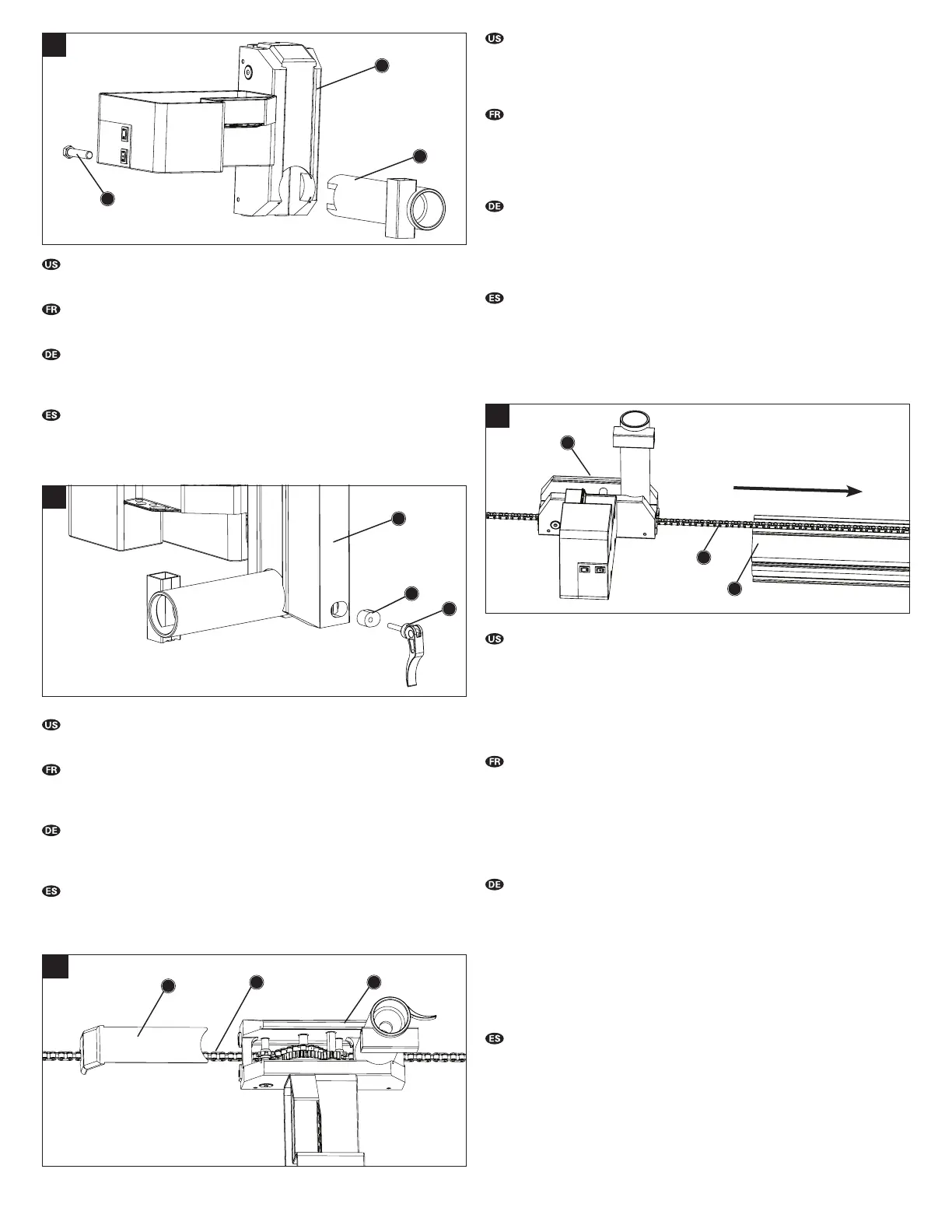 US

FR

DE

ES

US

FR

DE

ES

US

FR

DE

ES

US

FR

DE

ES