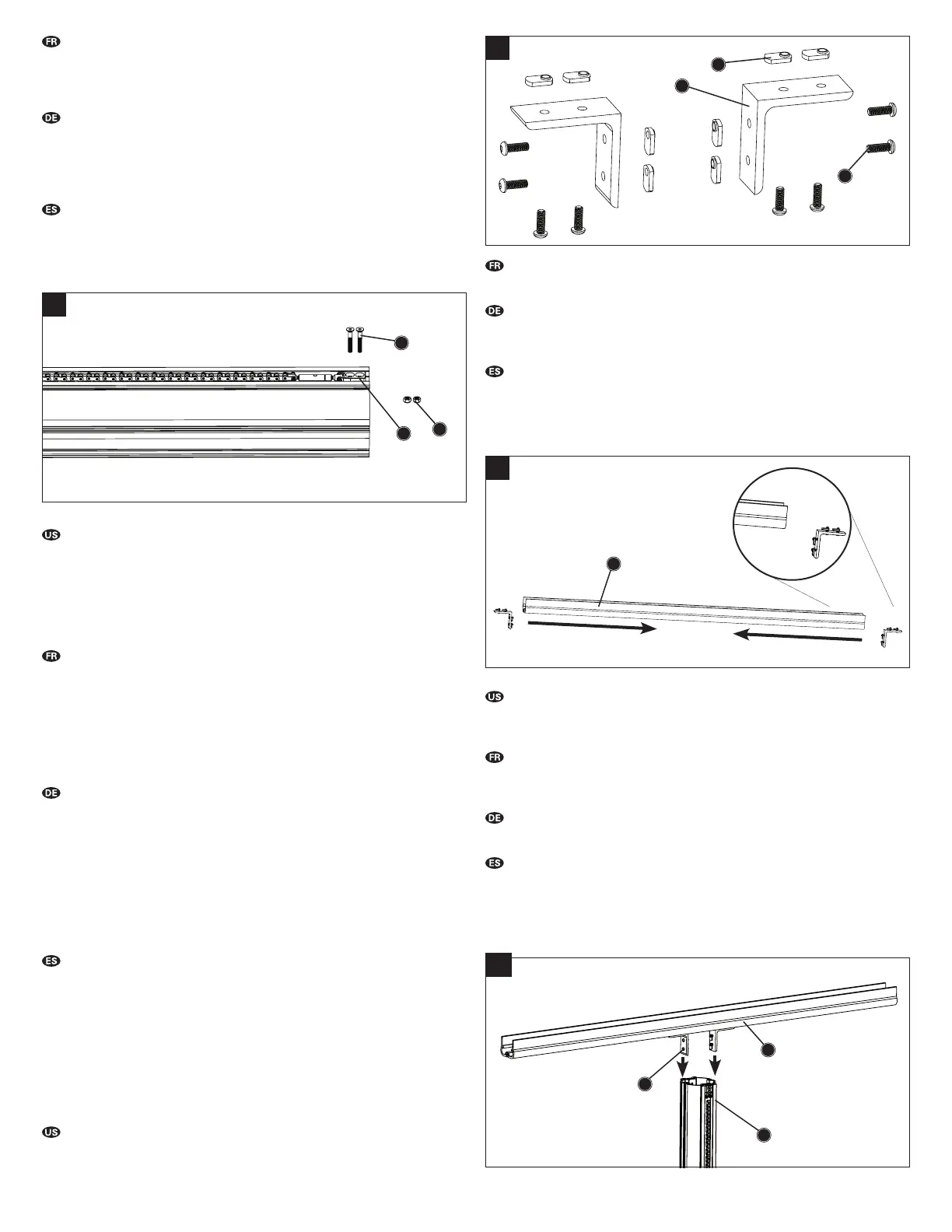 FR

DE

ES

US

FR

DE

ES

US

FR

DE

ES

US

FR

DE

ES