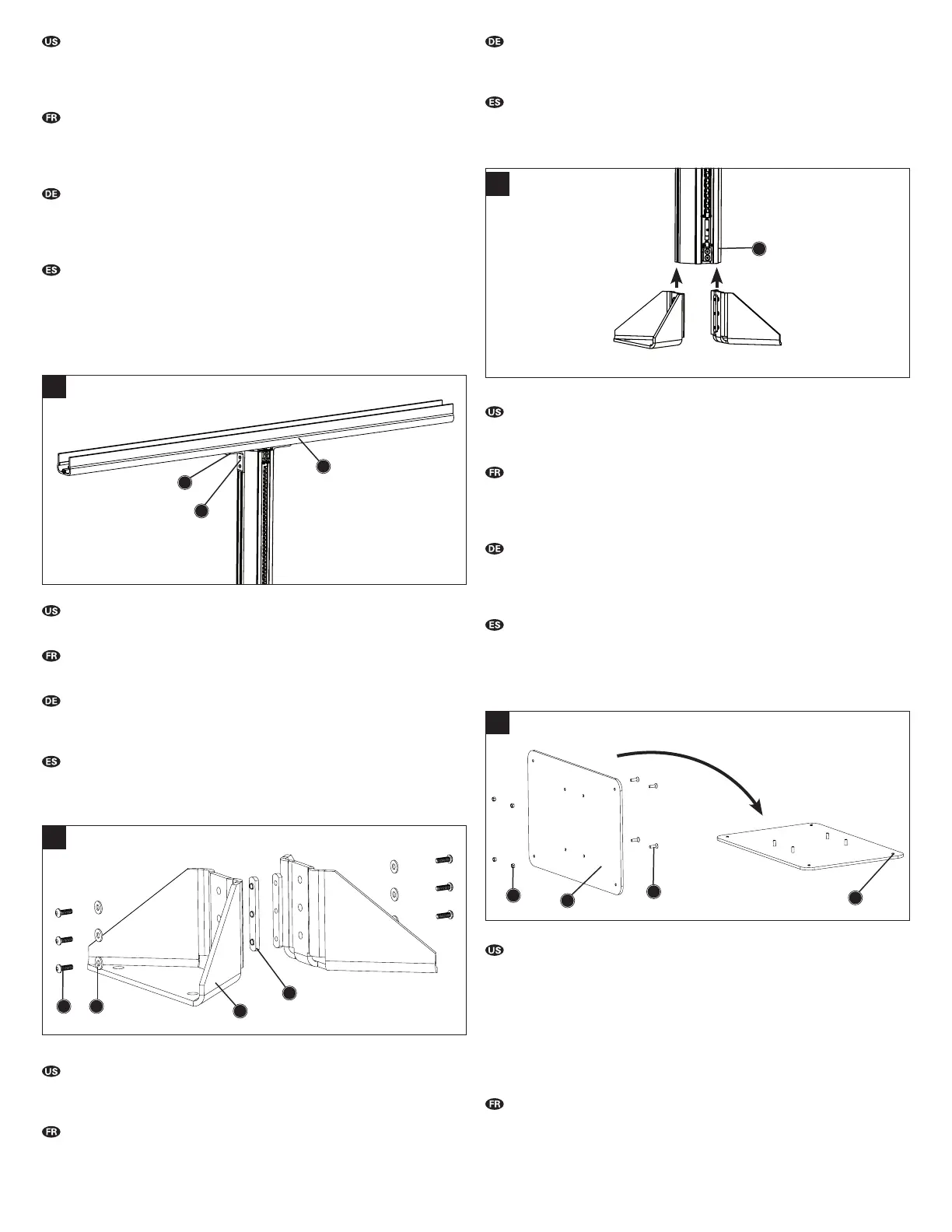 US

FR

DE

ES

US

FR

DE

ES

US

FR

DE

ES

US

FR

DE

ES

US

FR