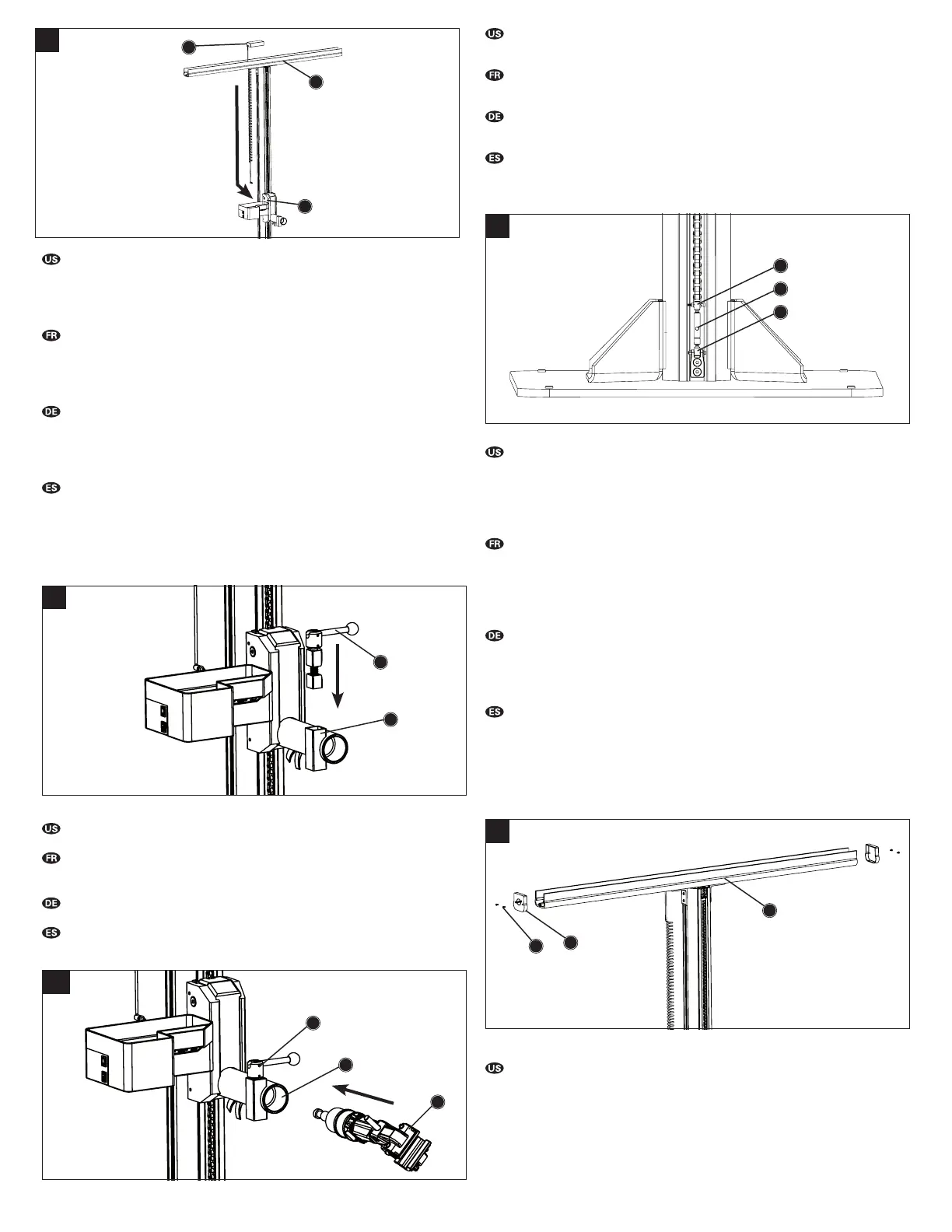 US

FR

DE

ES

US

FR

DE

ES

US

FR

DE

ES

US

FR

DE

ES

US