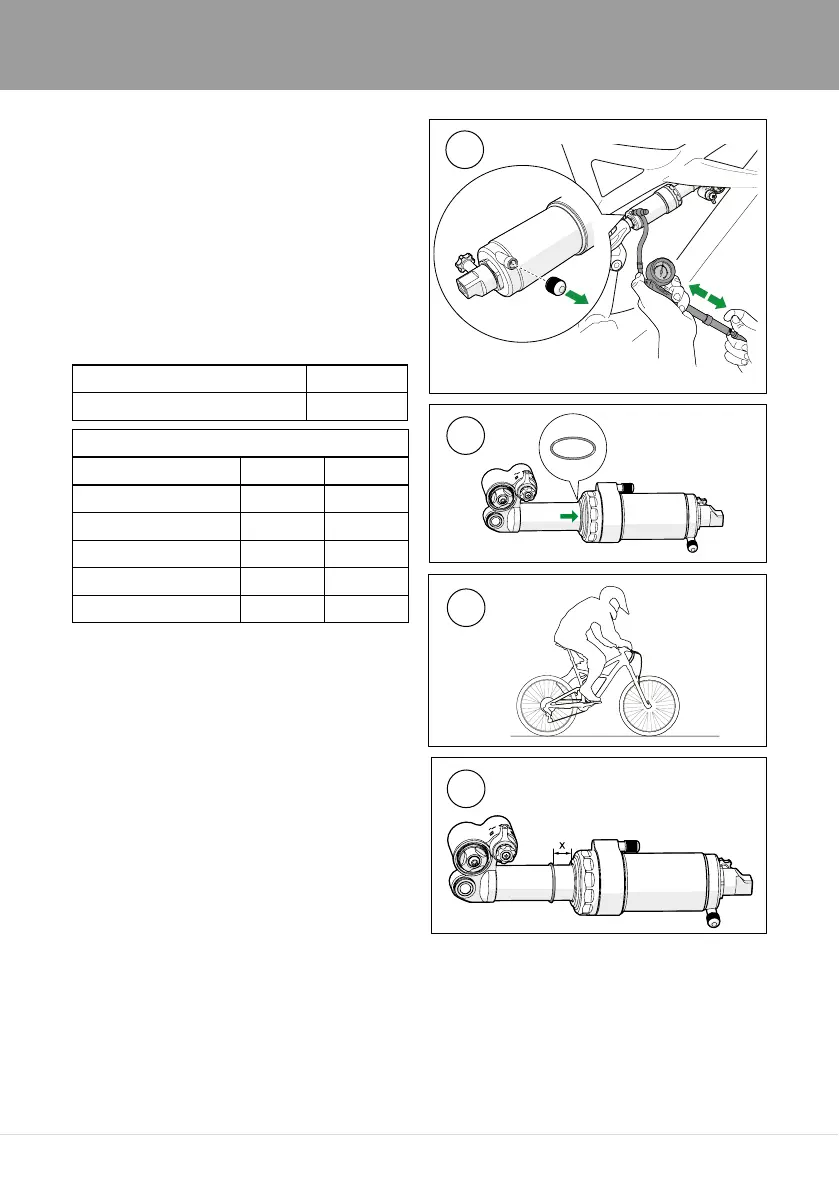 x