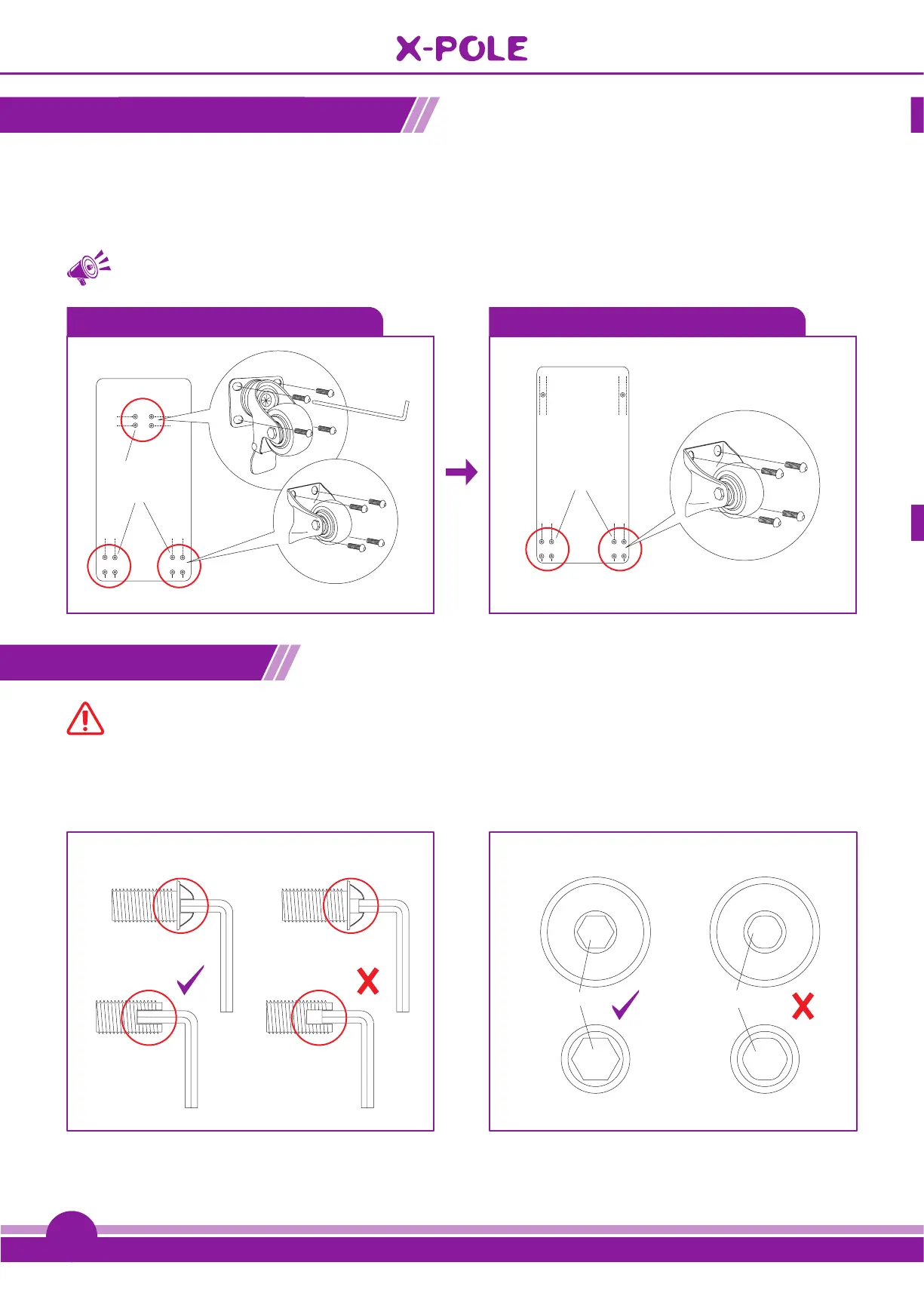 X-POLE