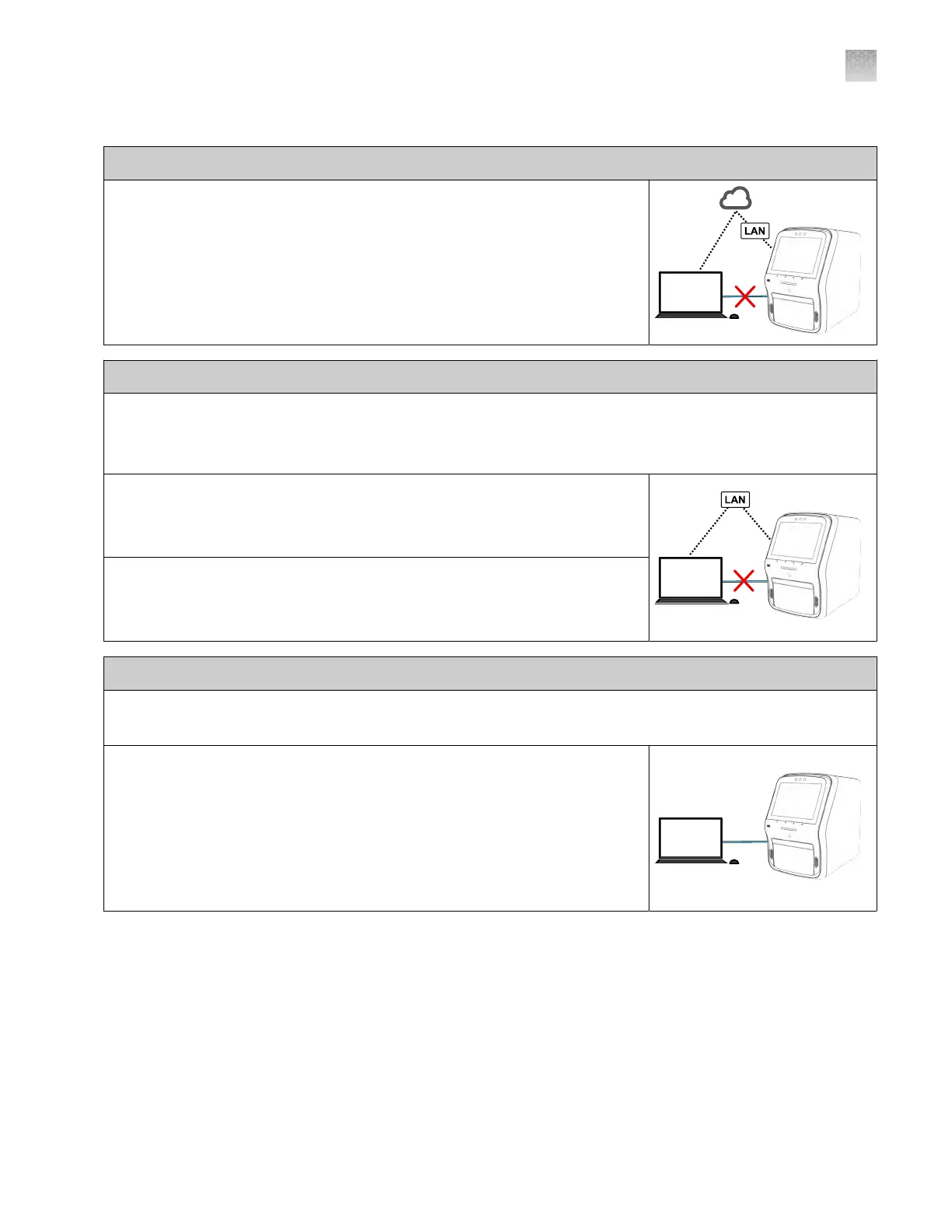 LAN

LAN