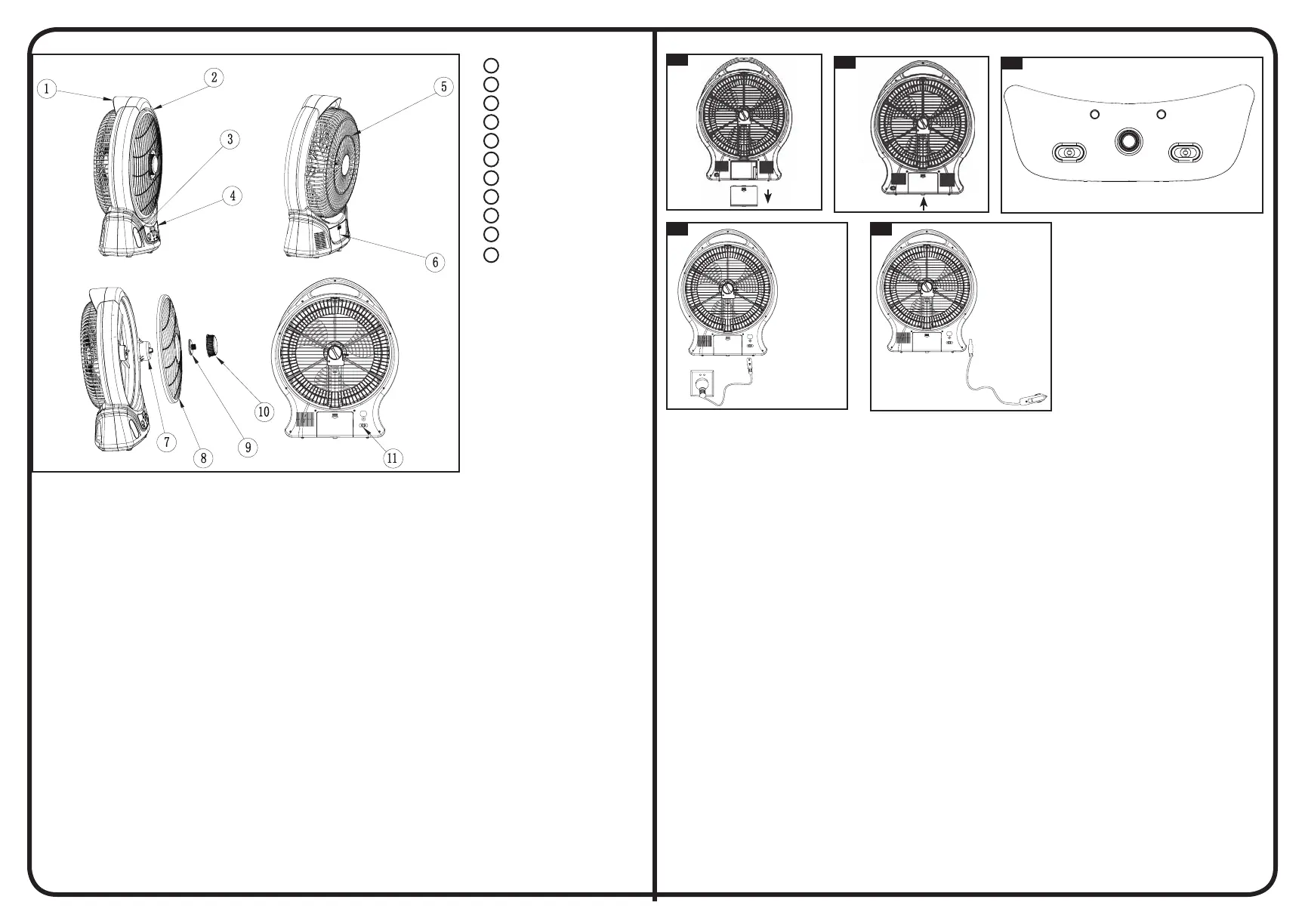 1
2
3
4
5
6
7
8
9
10
11