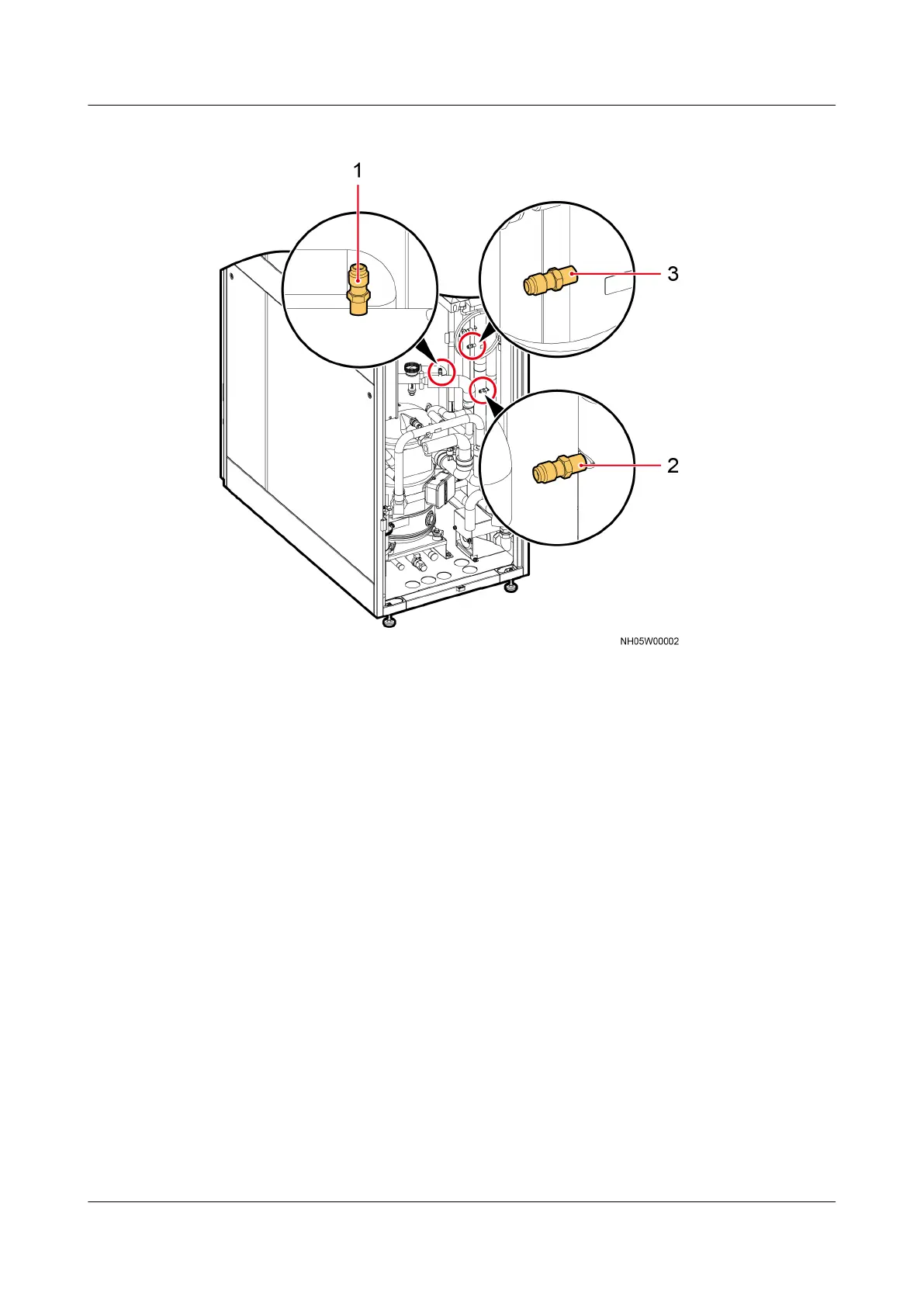 1

3

2

NH05W00002