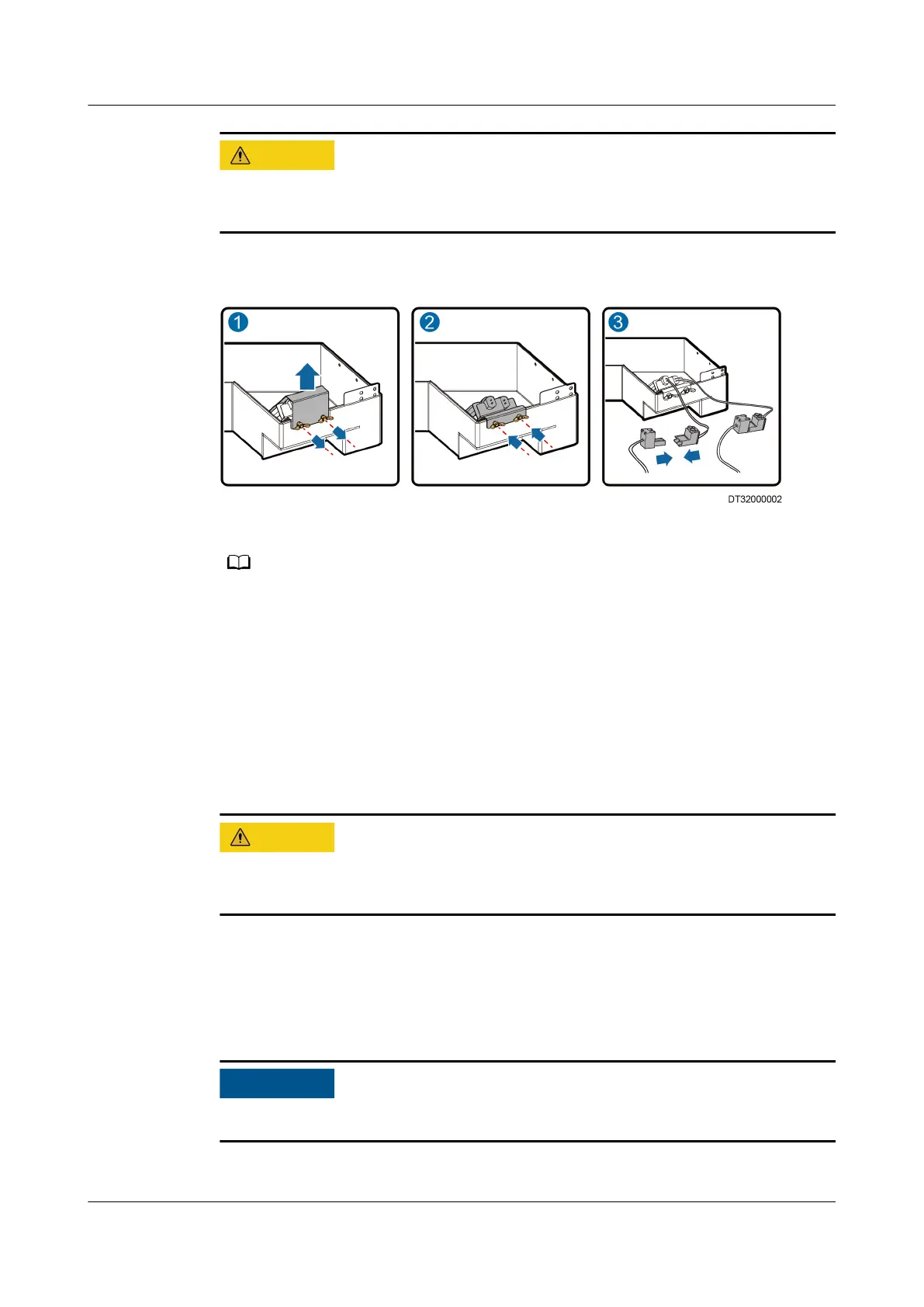 1

2

3

DT32000002