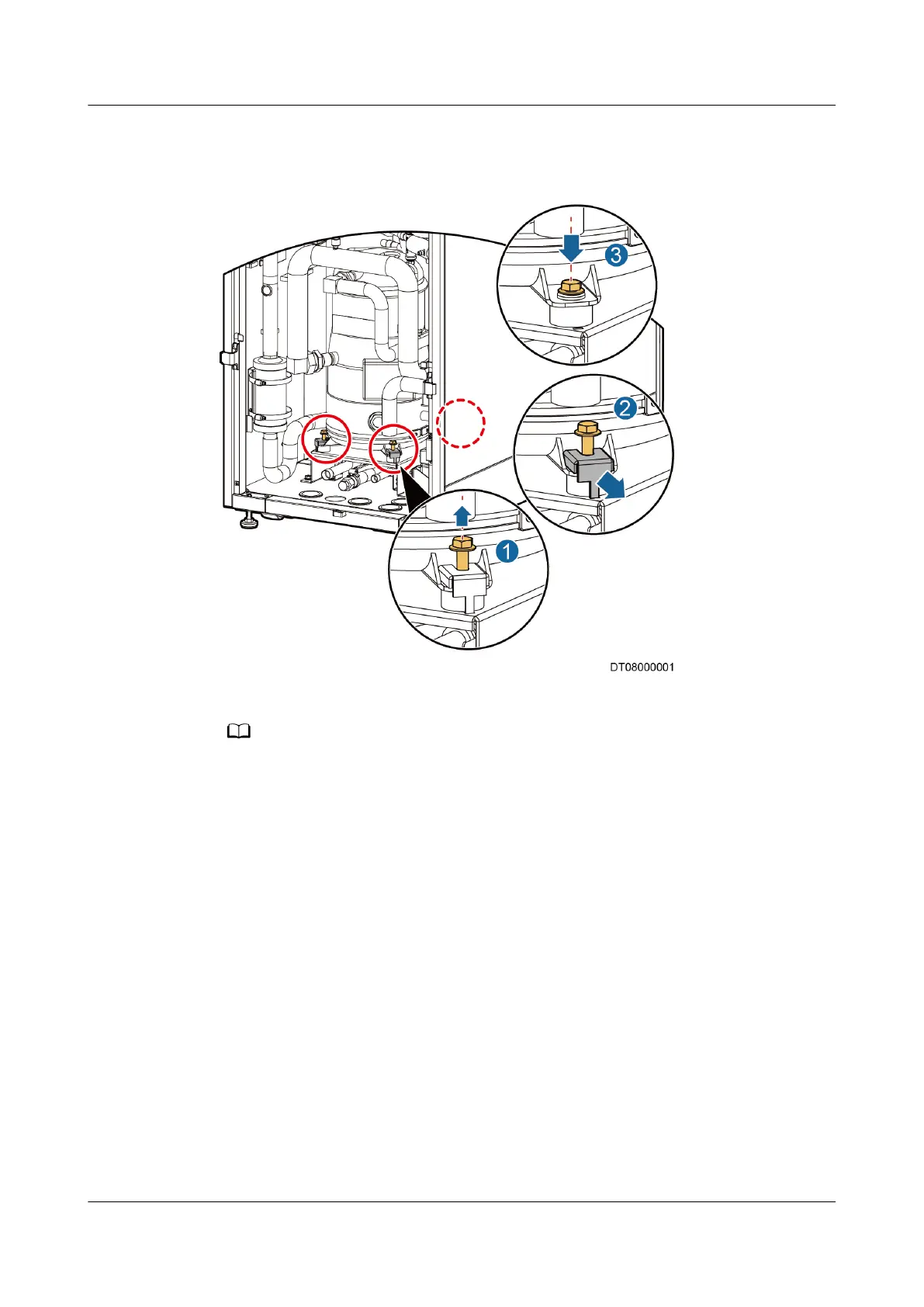 3

2

1

DT08000001