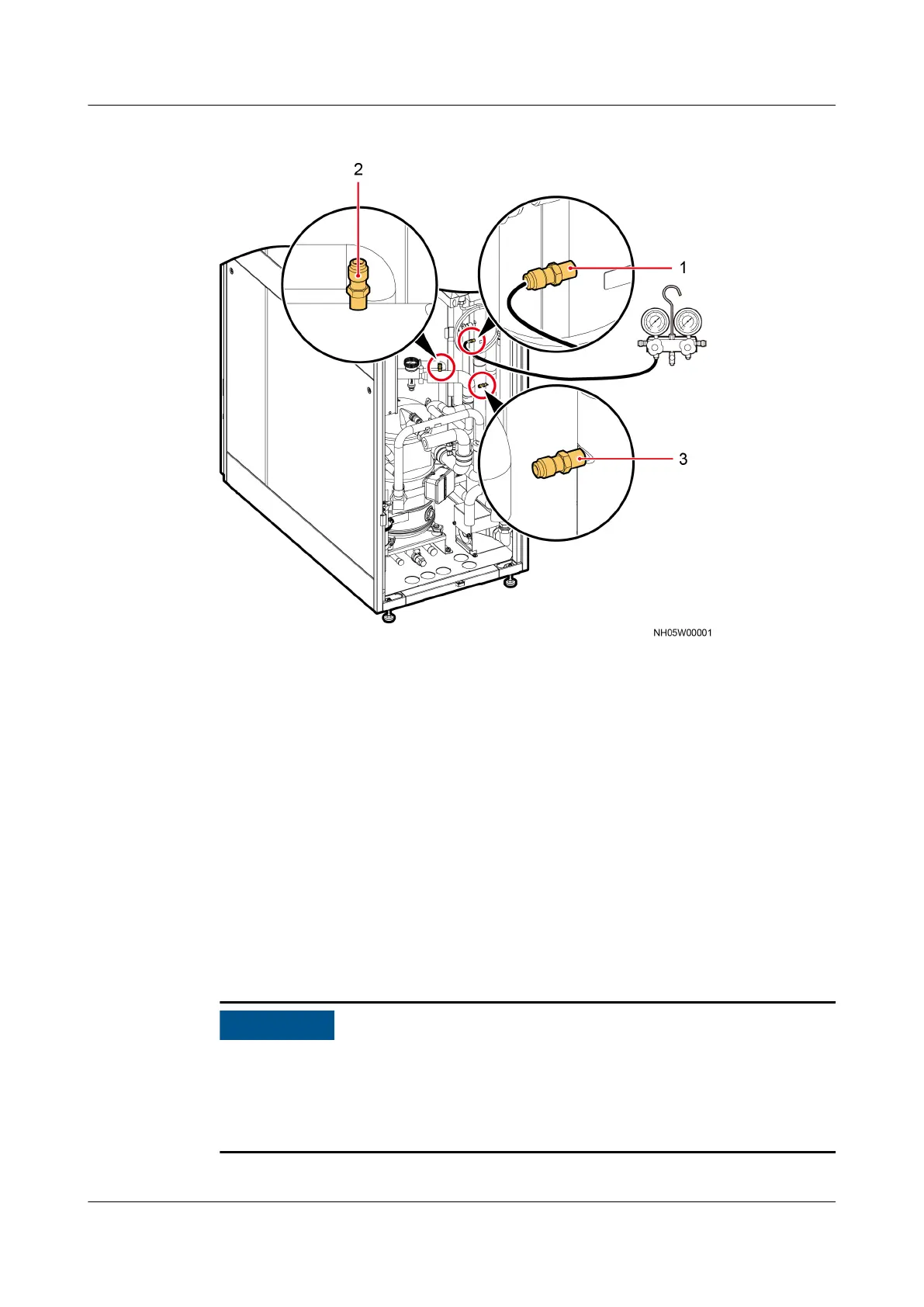 2

1

3

NH05W00001