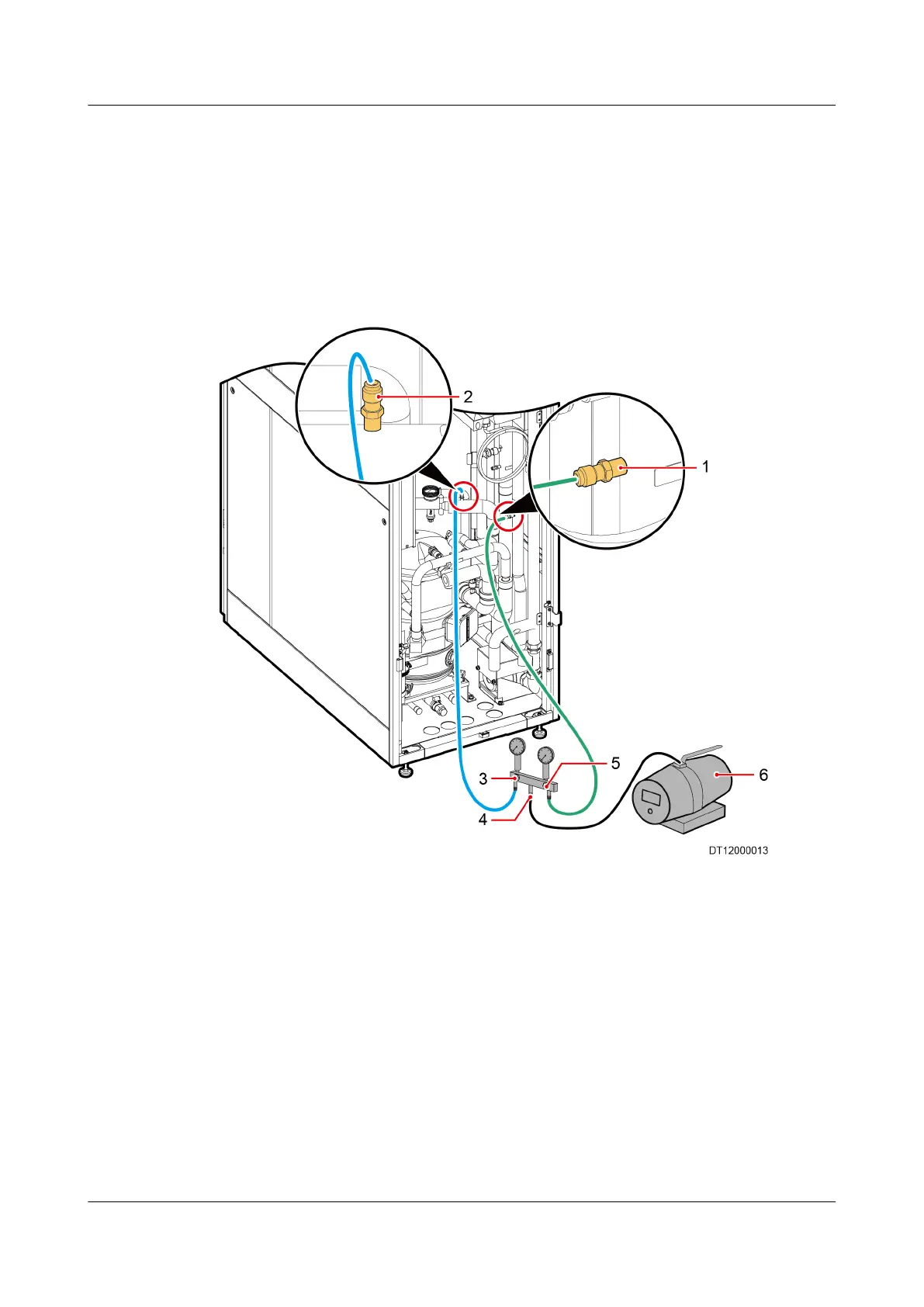 2

1

3

5

6

4

DT12000013