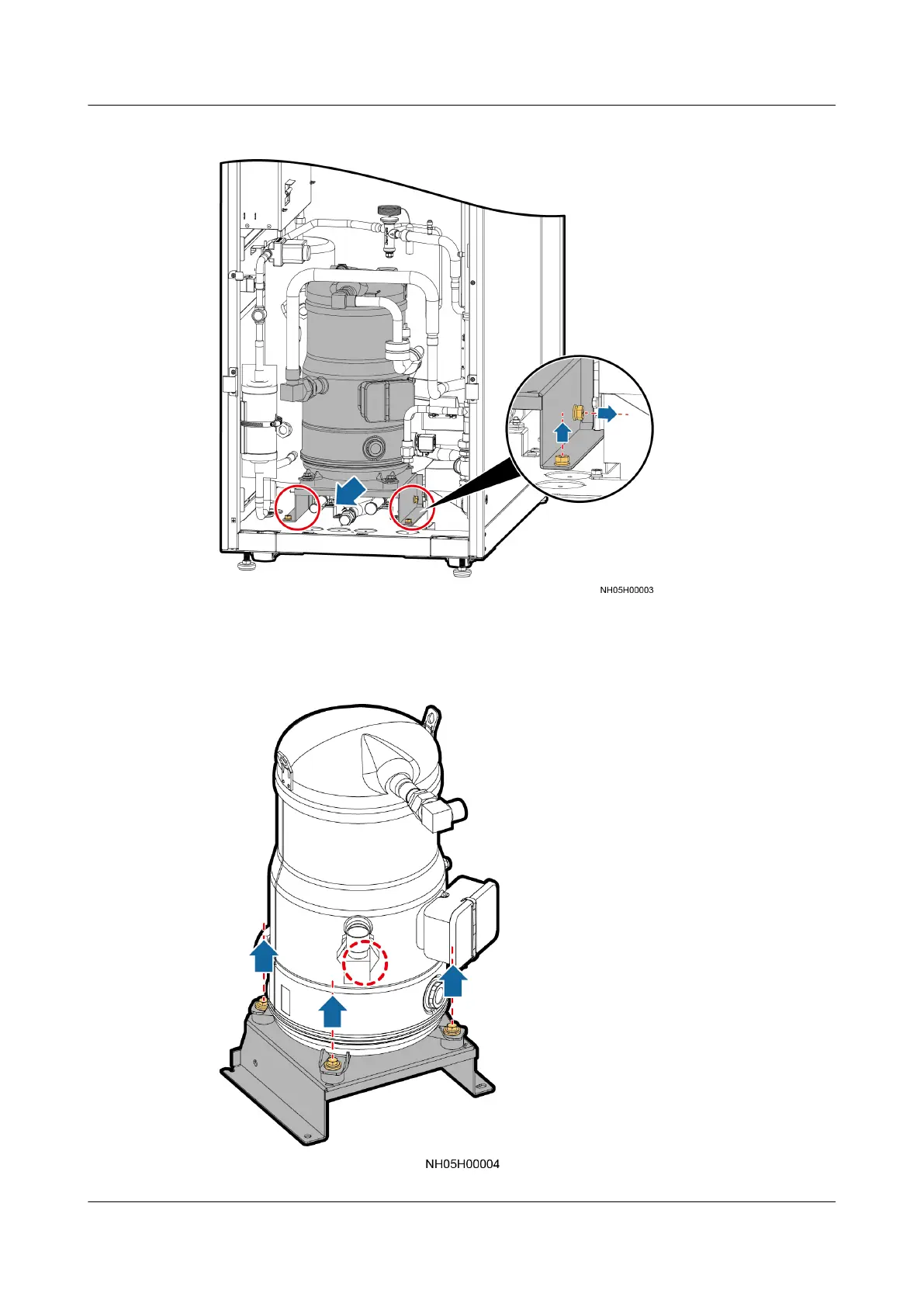 NH05H00003

NH05H00004