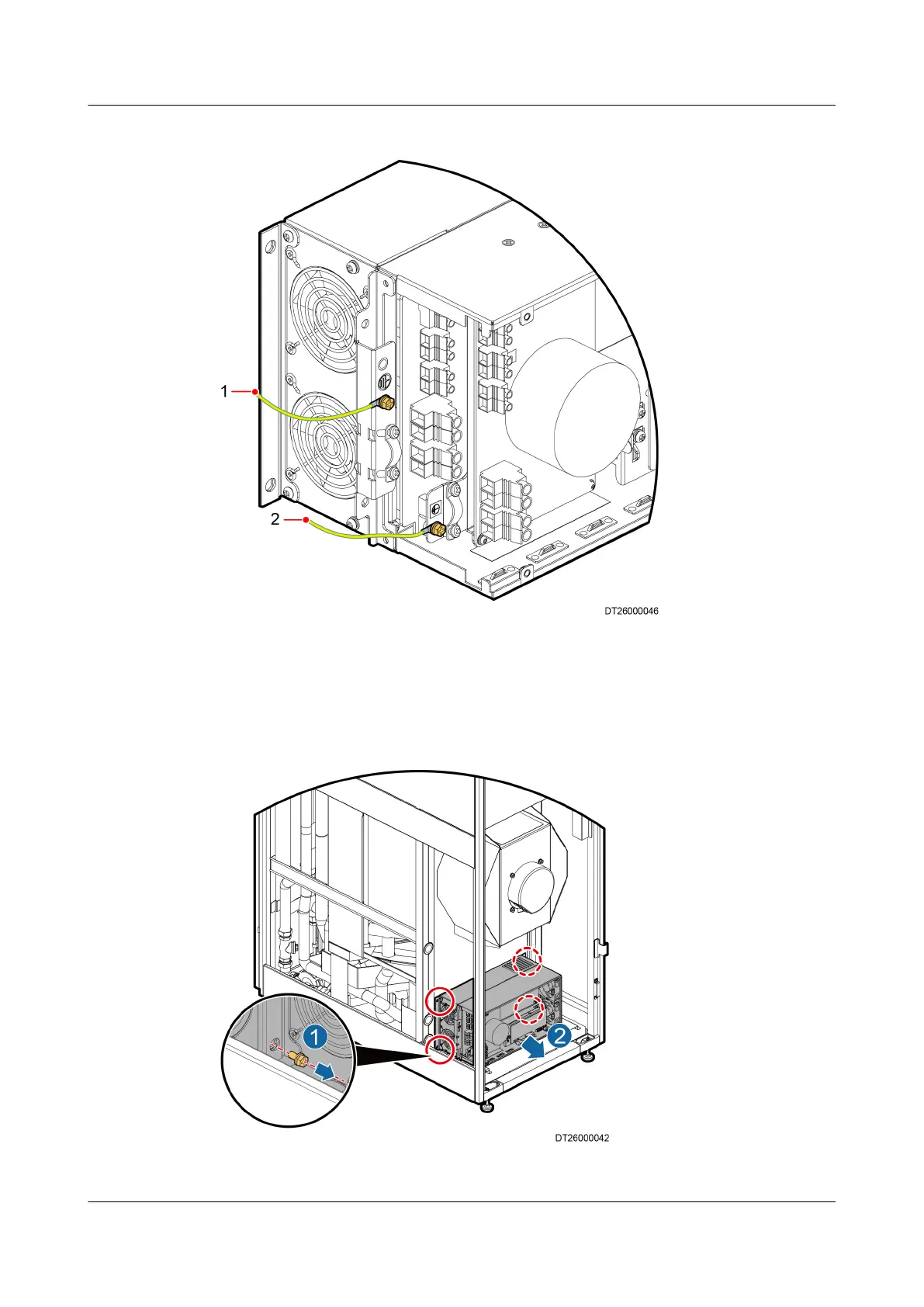 1

2

DT26000046

1

2

DT26000042