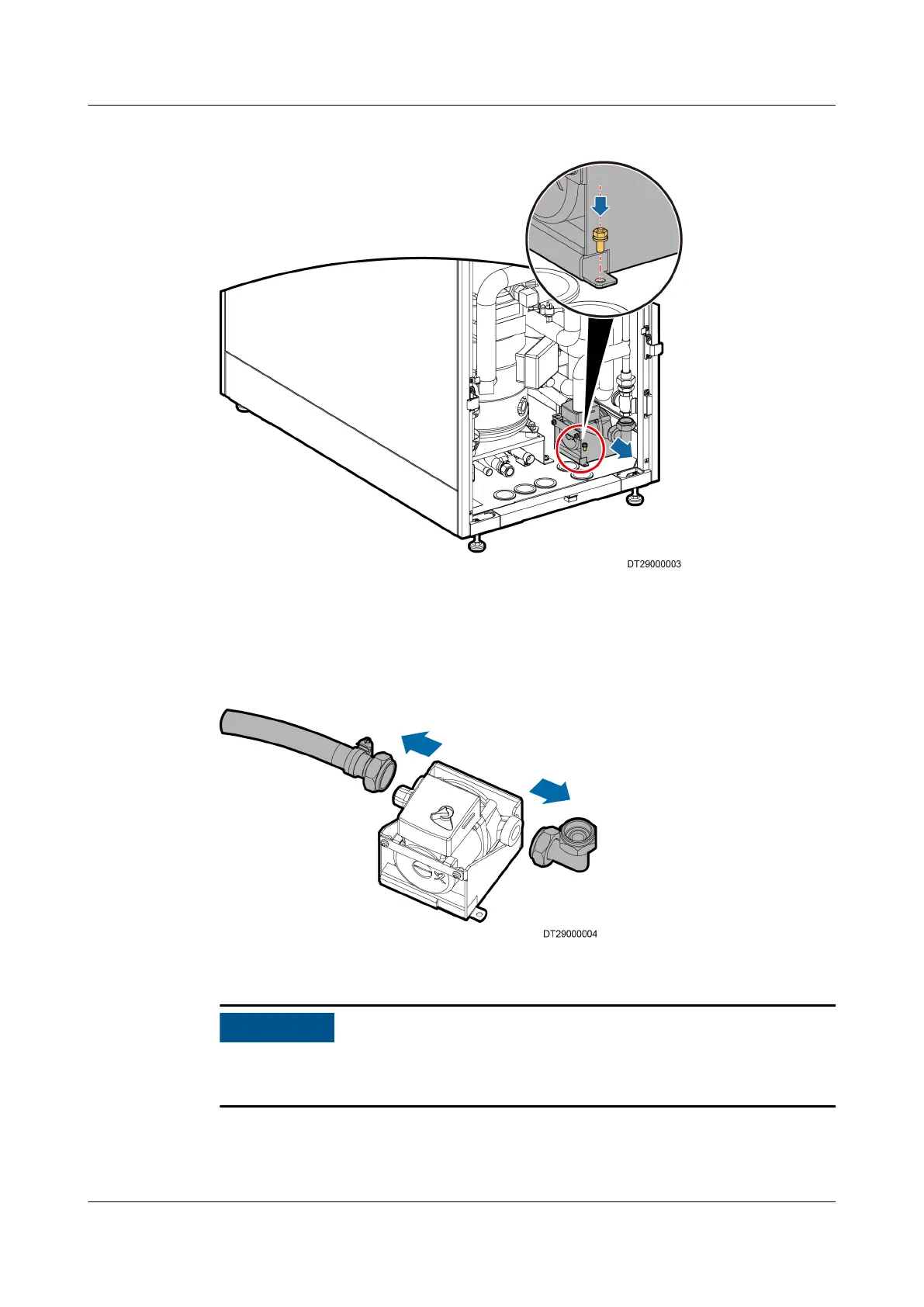 DT29000003

DT29000004