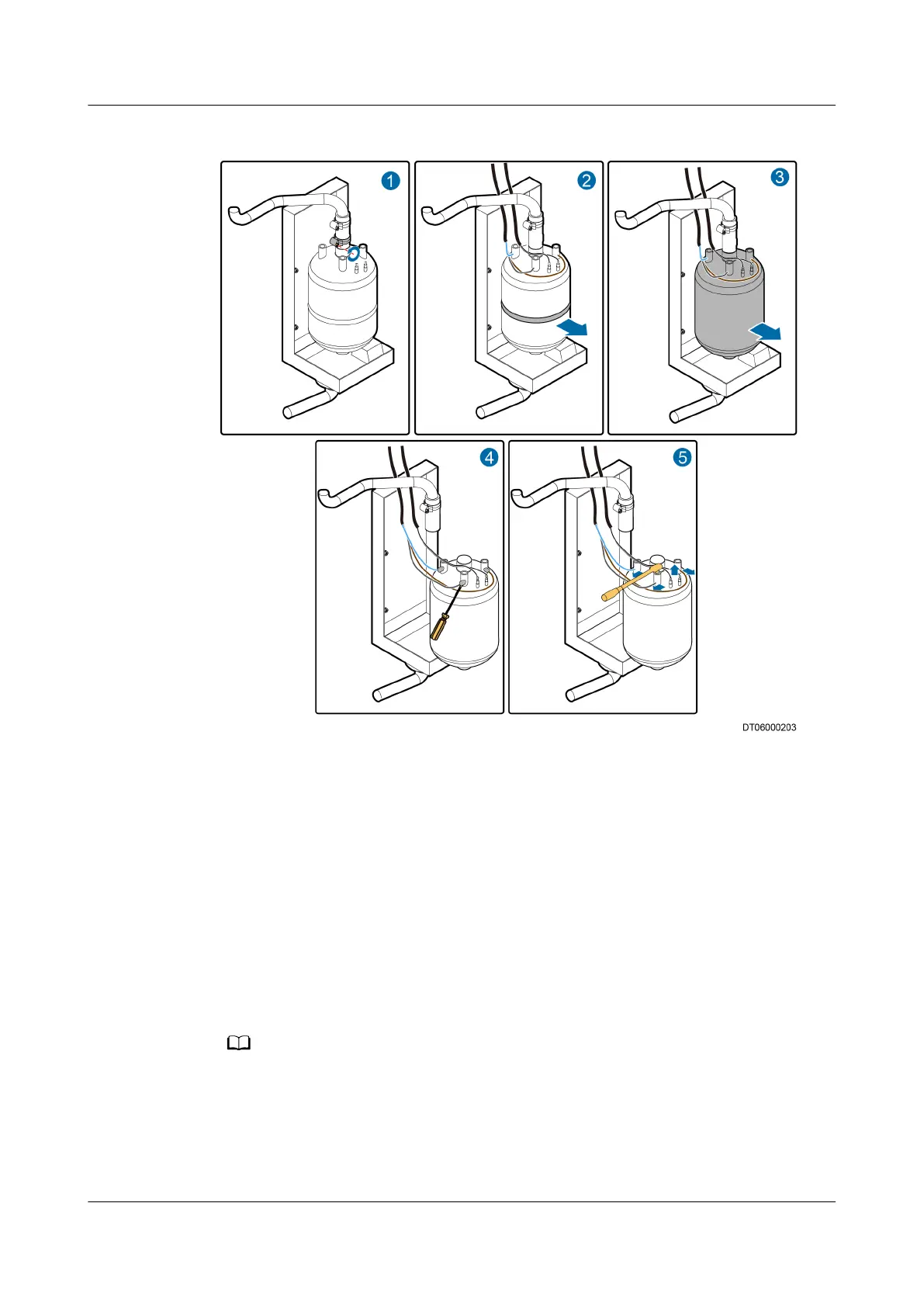 1

2

3

4

5

DT06000203