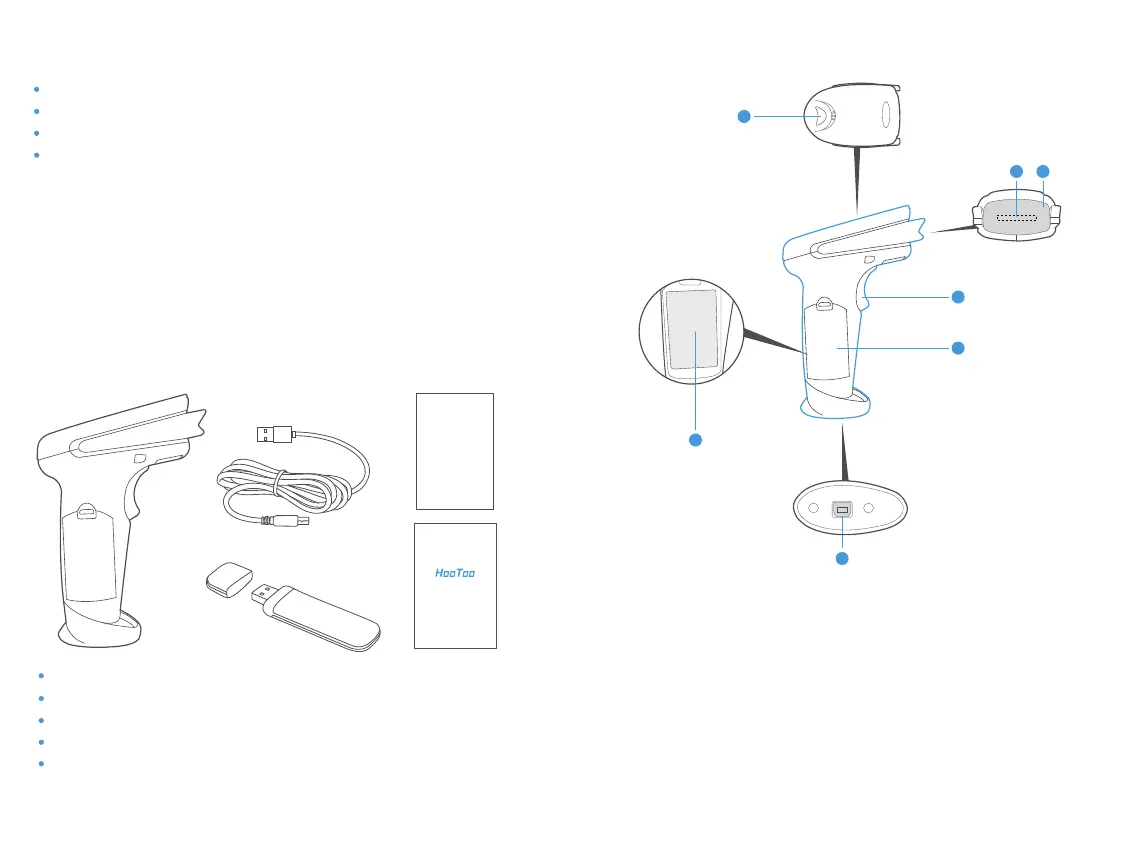 HooToo