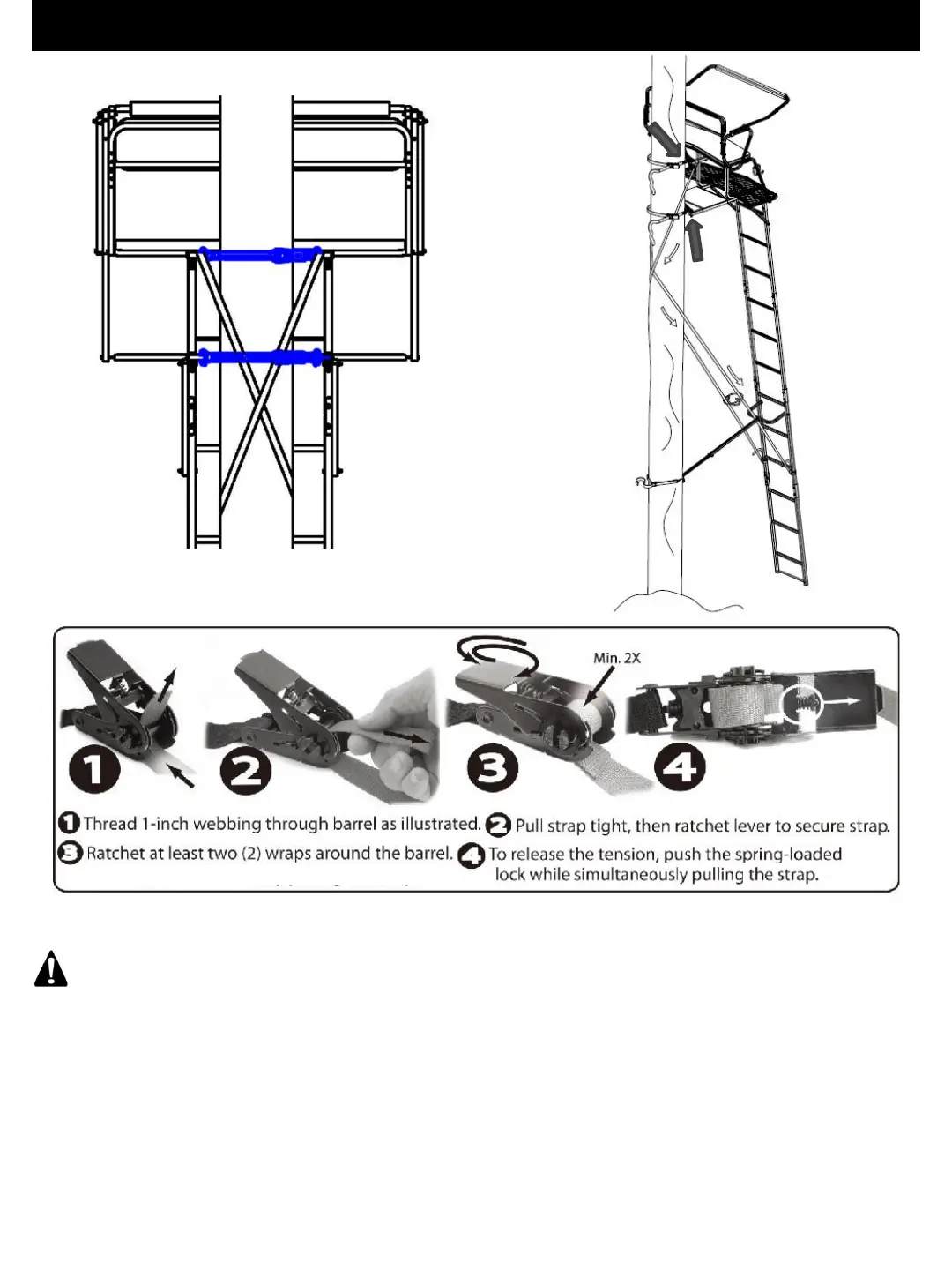 Min. 2X

1

2

3

4

1 Thread 1-inch webbing through barrel as illustrated. 2 Pull strap tight, then ratchet lever to secure strap.

3 Ratchet at least two (2) wraps around the barrel. 4 To release the tension, push the spring-loaded lock while simultaneously pulling the strap.