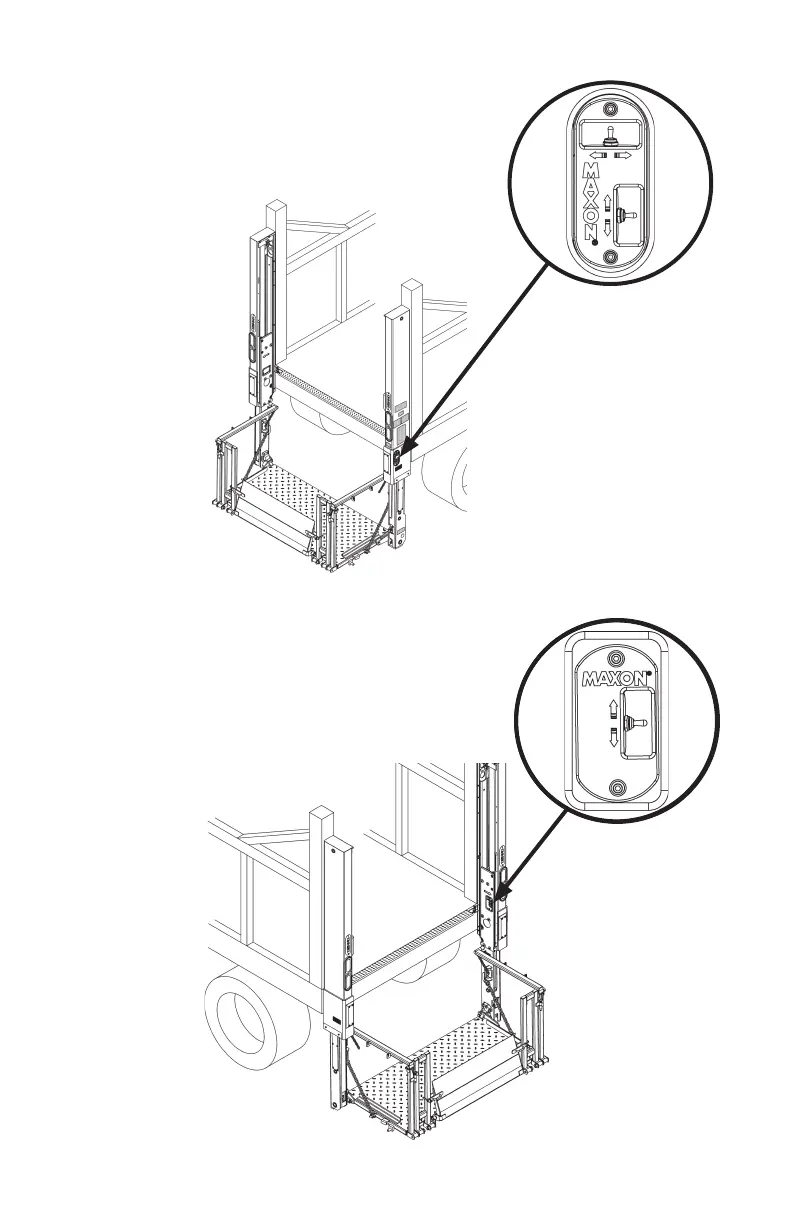 MAXON

MAXON