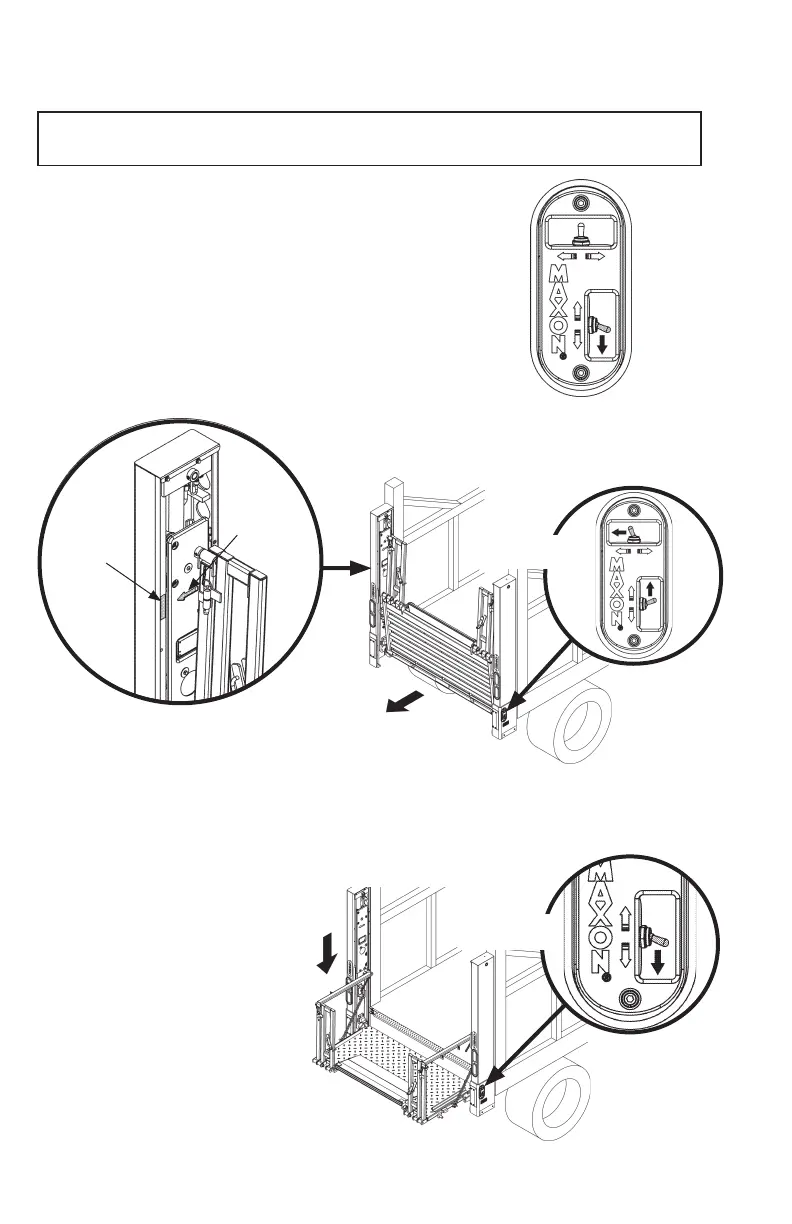 MAXON

MAXON

MAXON