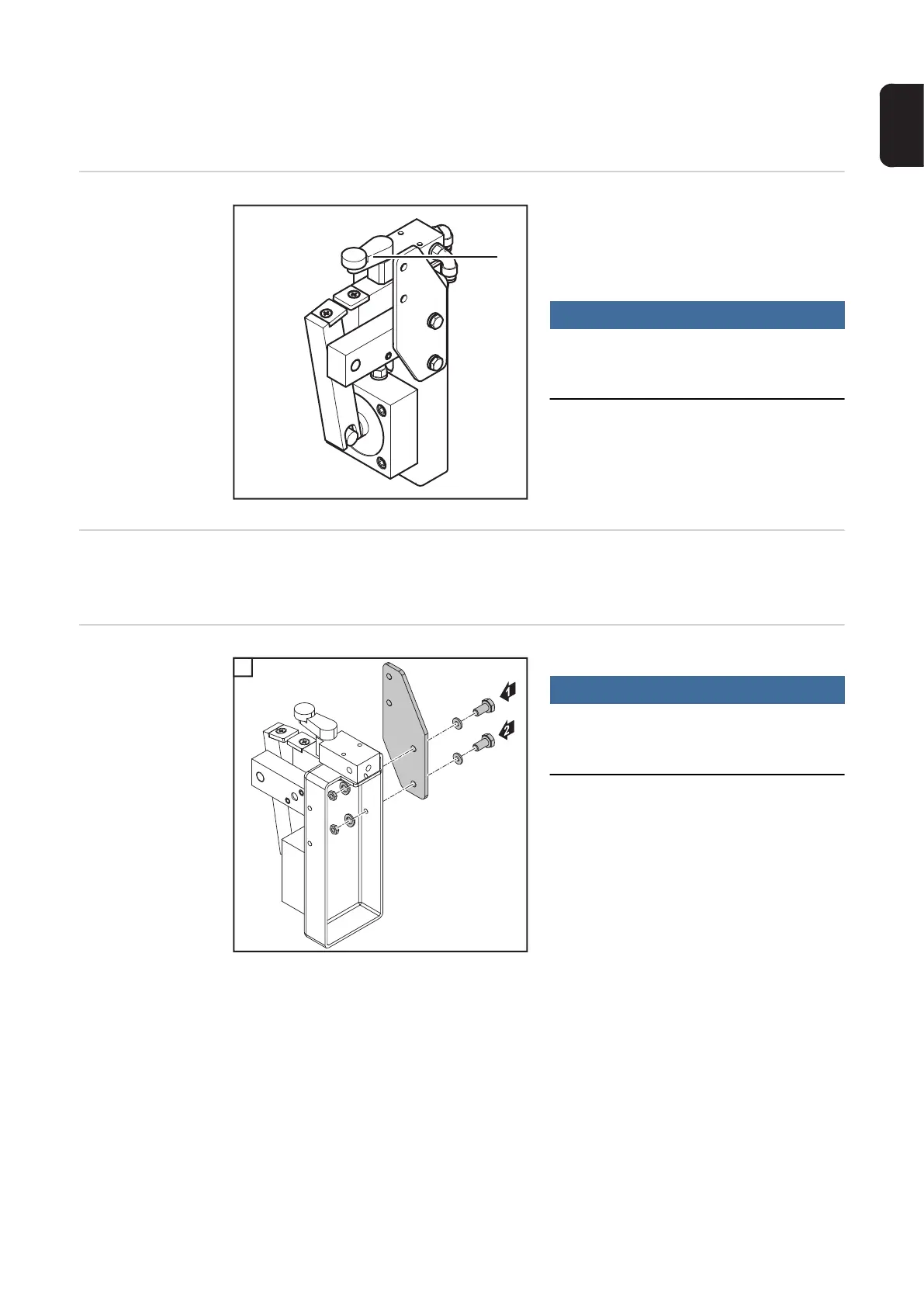 1

2