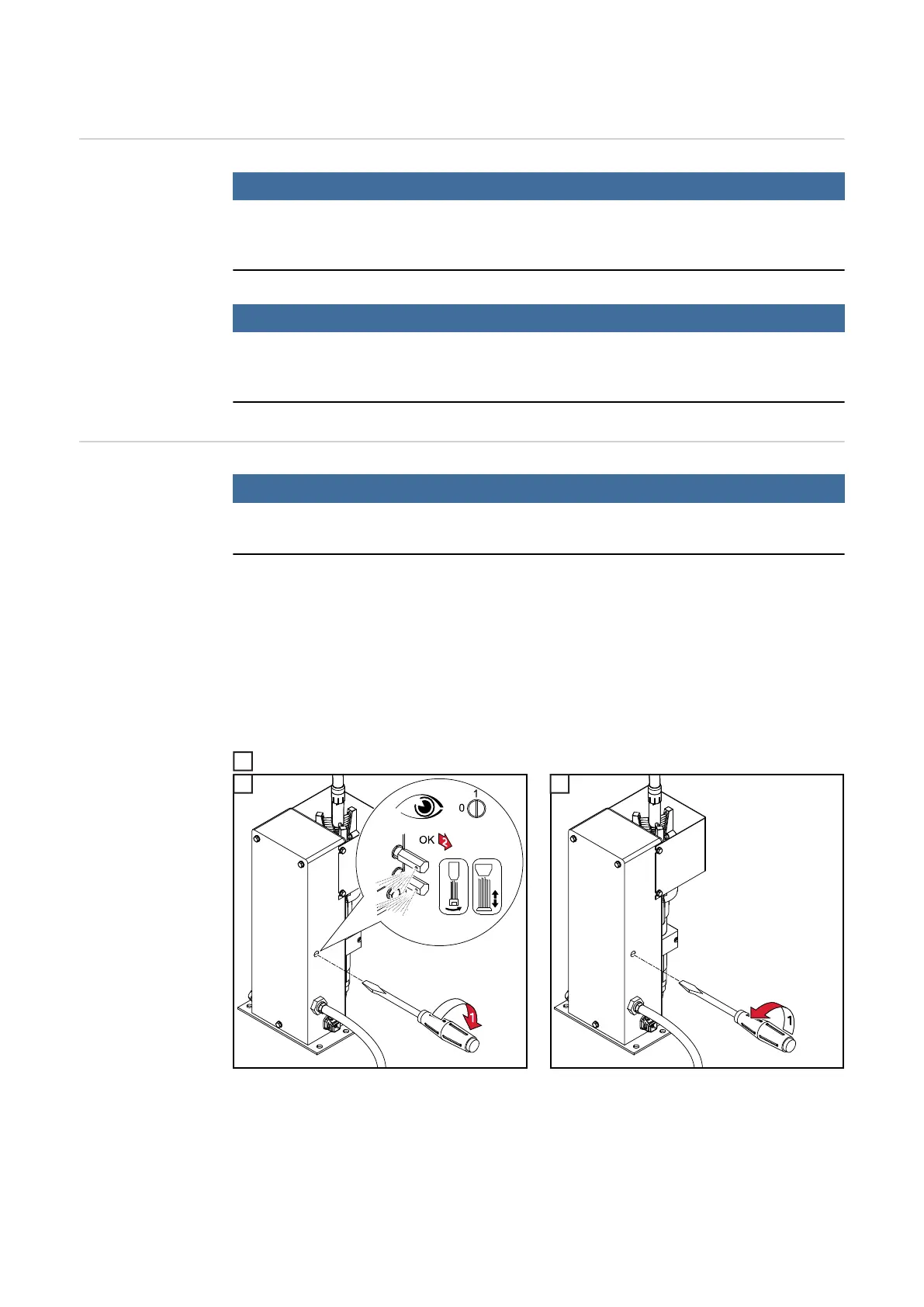 1
0
OK
2
1
1