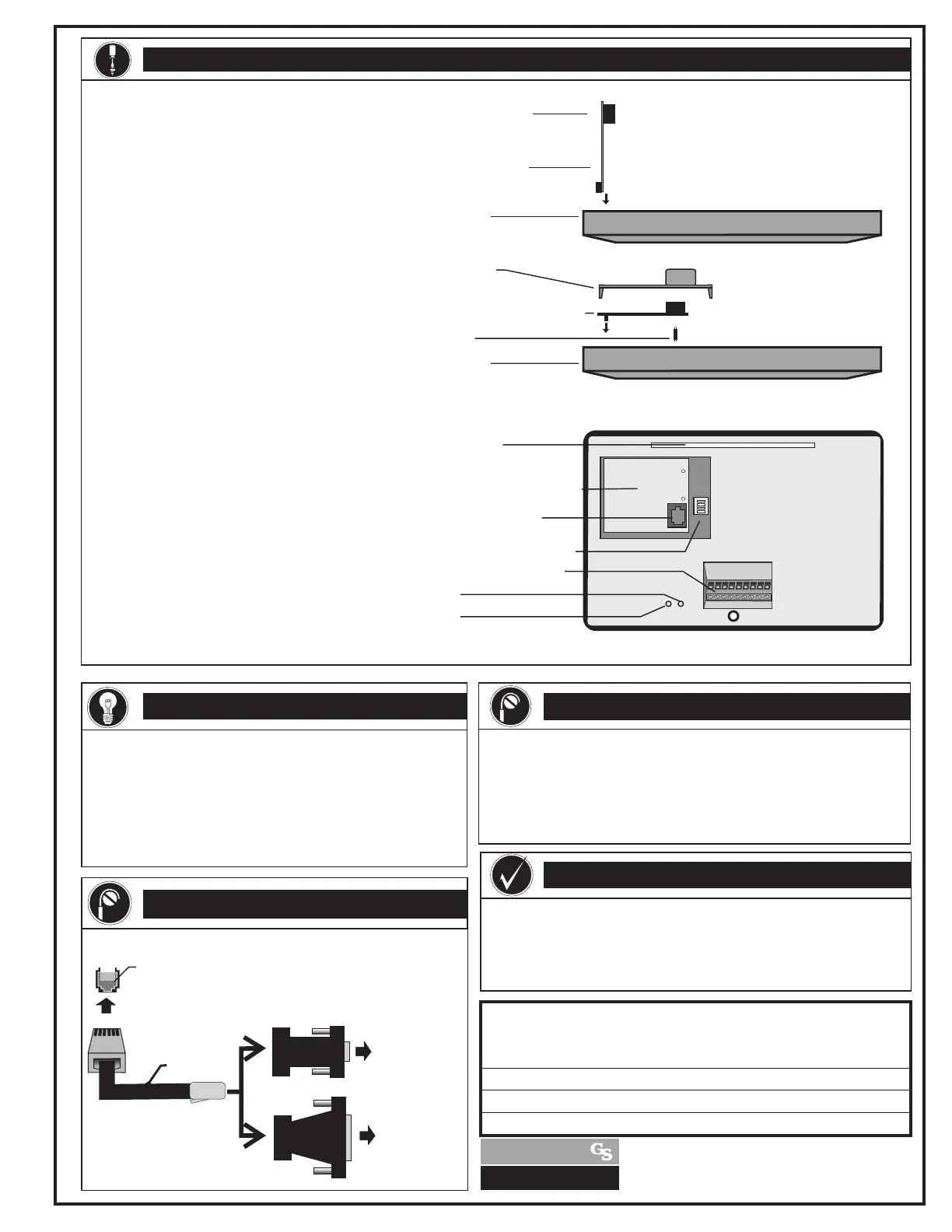 GS