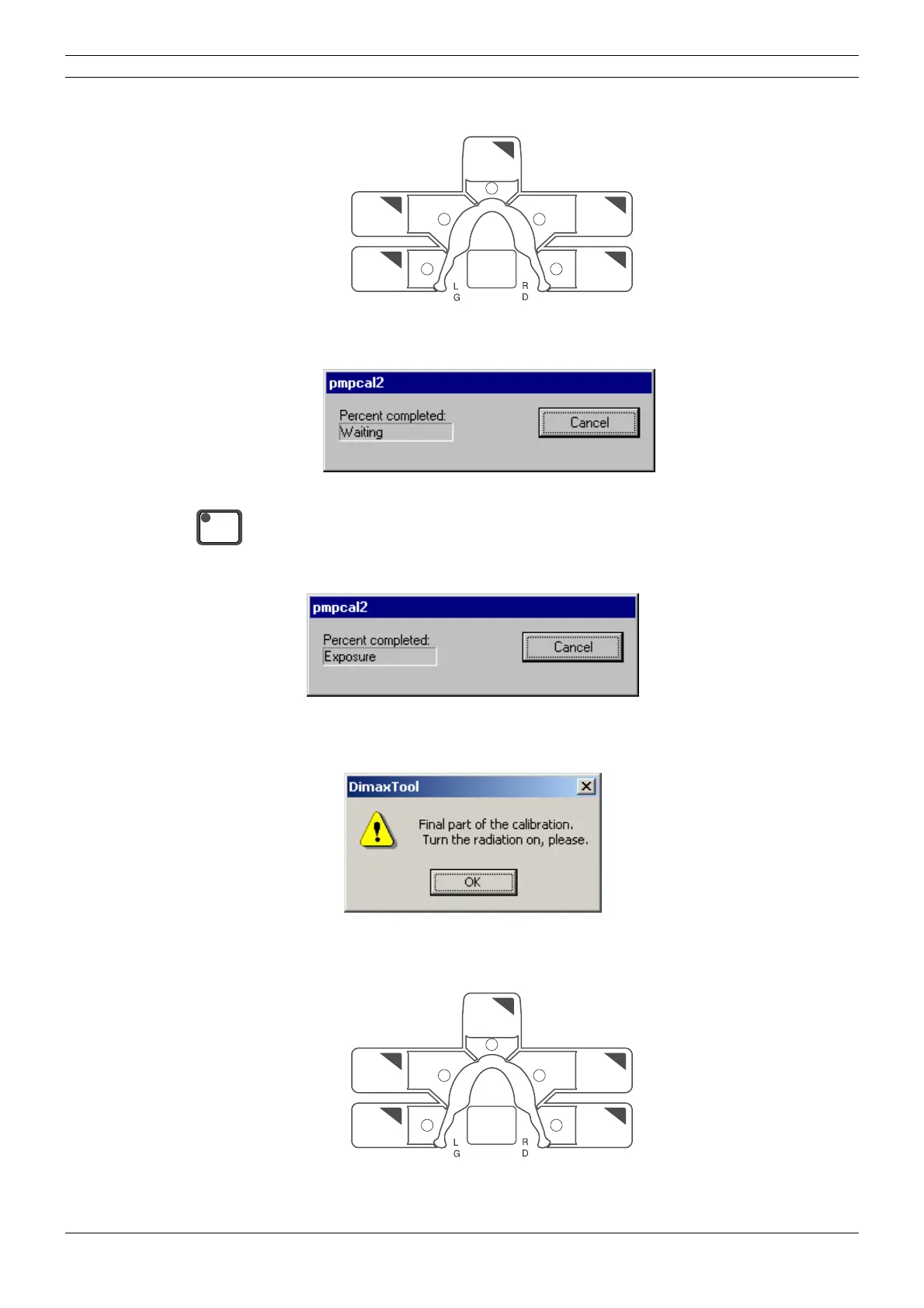 L
G
R
D

pmpcal2

Percent completed:
Waiting
Cancel

pmpcal2

Percent completed:
Exposure
Cancel

DimaxTool

Final part of the calibration.
Turn the radiation on, please.

OK

L
G
R
D