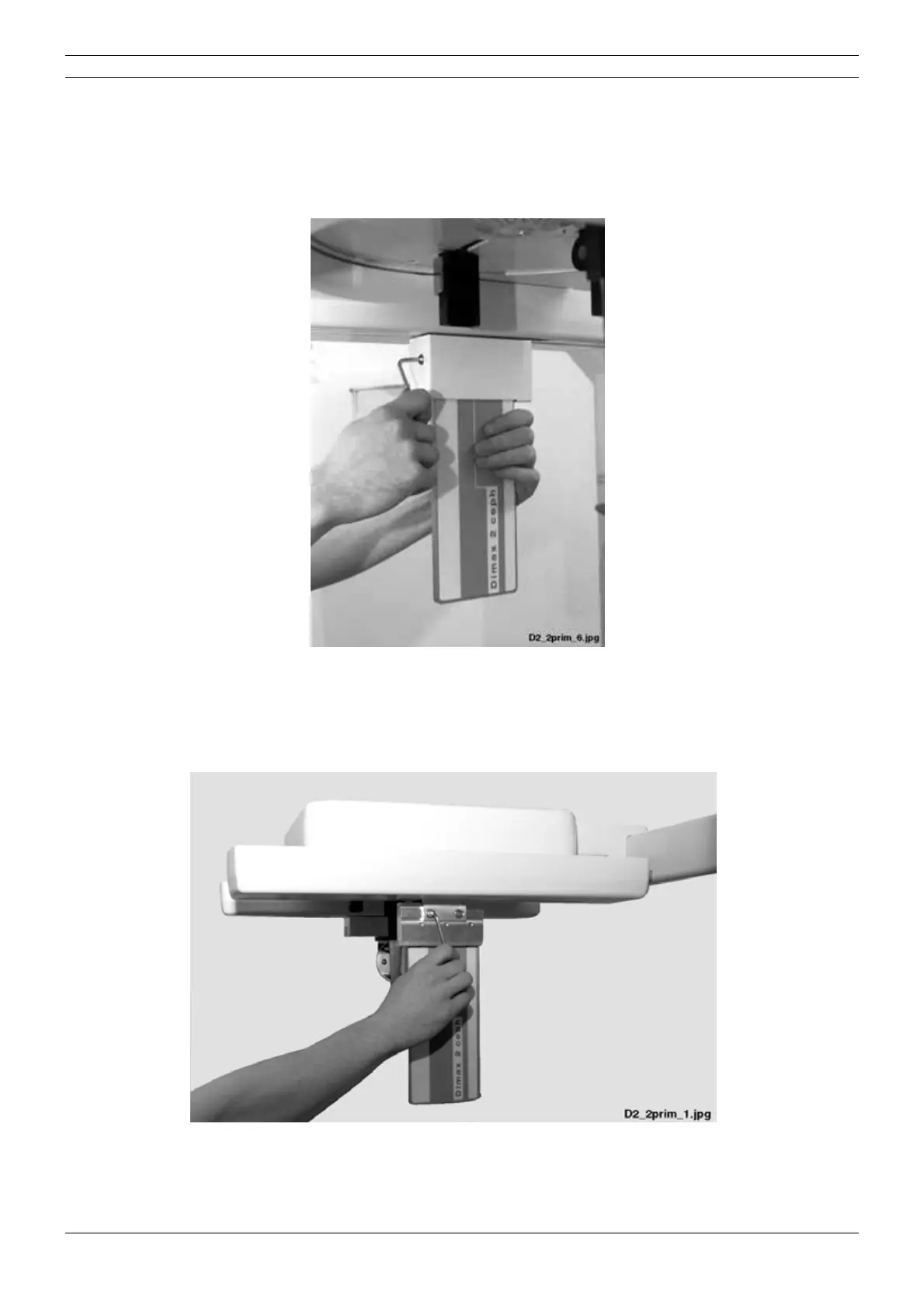 Dimax 2 ceph

D2_2prim_6.jpg

Dimax 2 ceph

D2_2prim_1.jpg