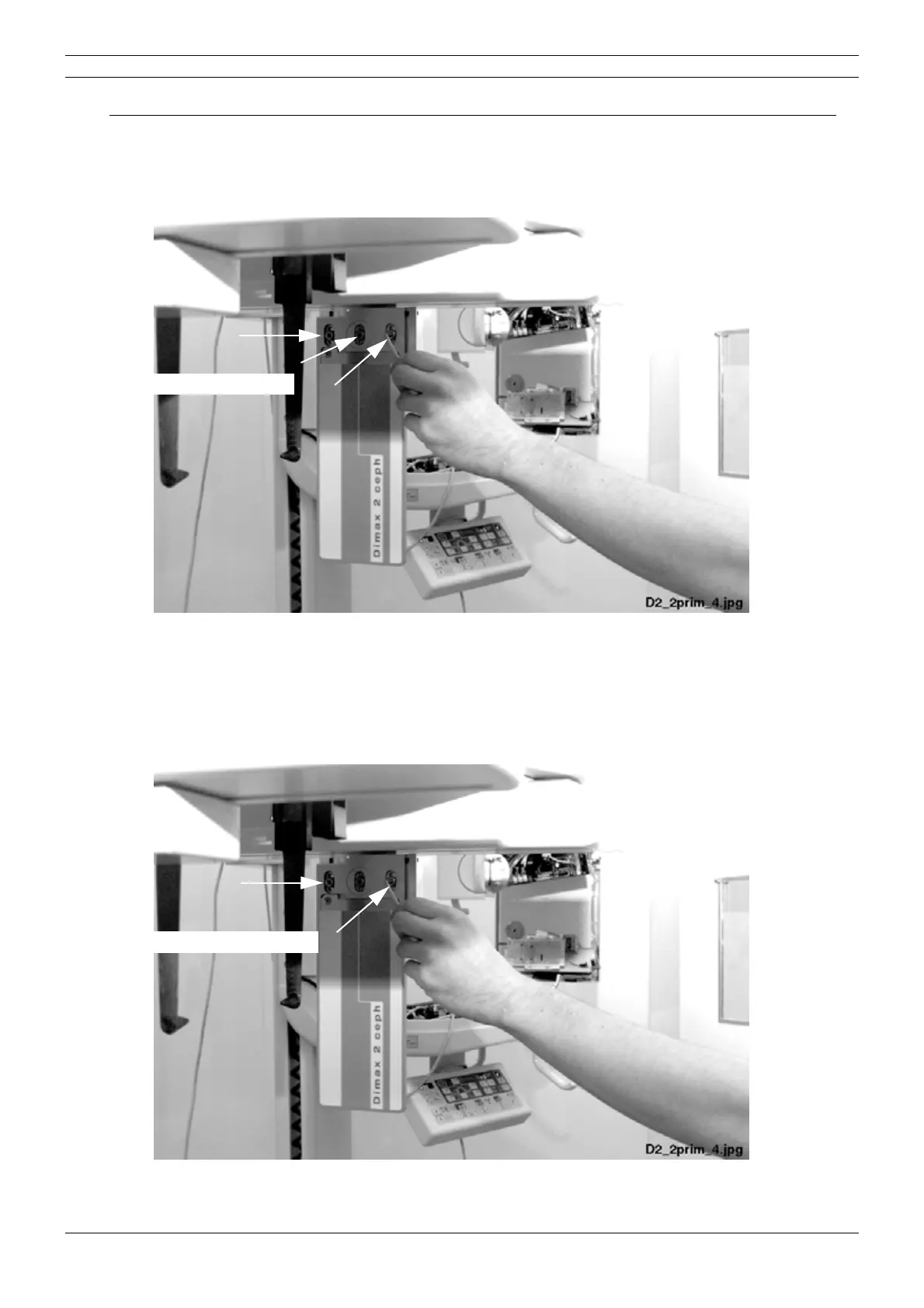 Dimax 2 ceph

D2_2prim_4.jpg

Dimax 2 ceph

D2_2prim_4.jpg