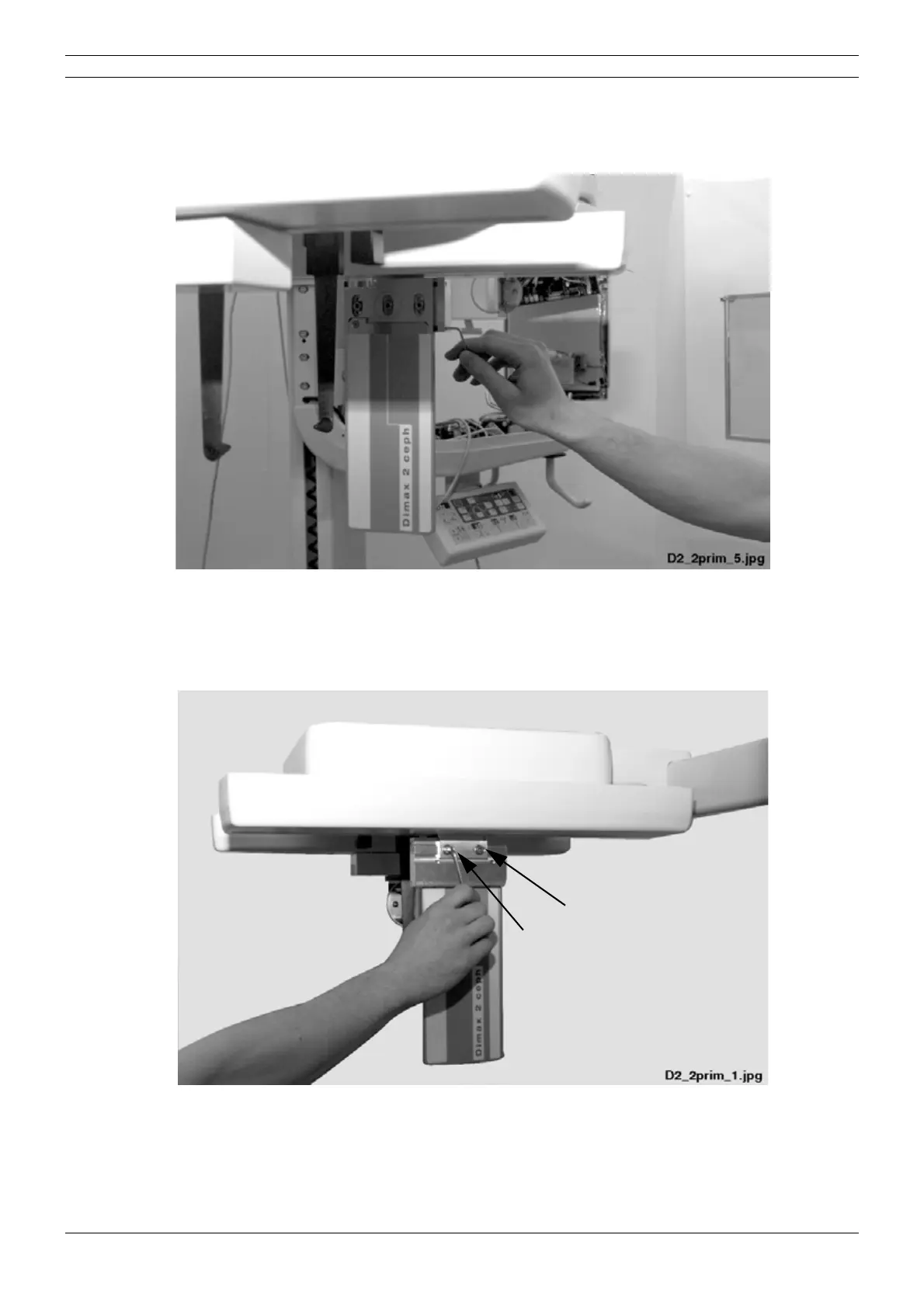 Dimax 2 ceph

D2_2prim_5.jpg

Dimax 2 ceph

D2_2prim_1.jpg