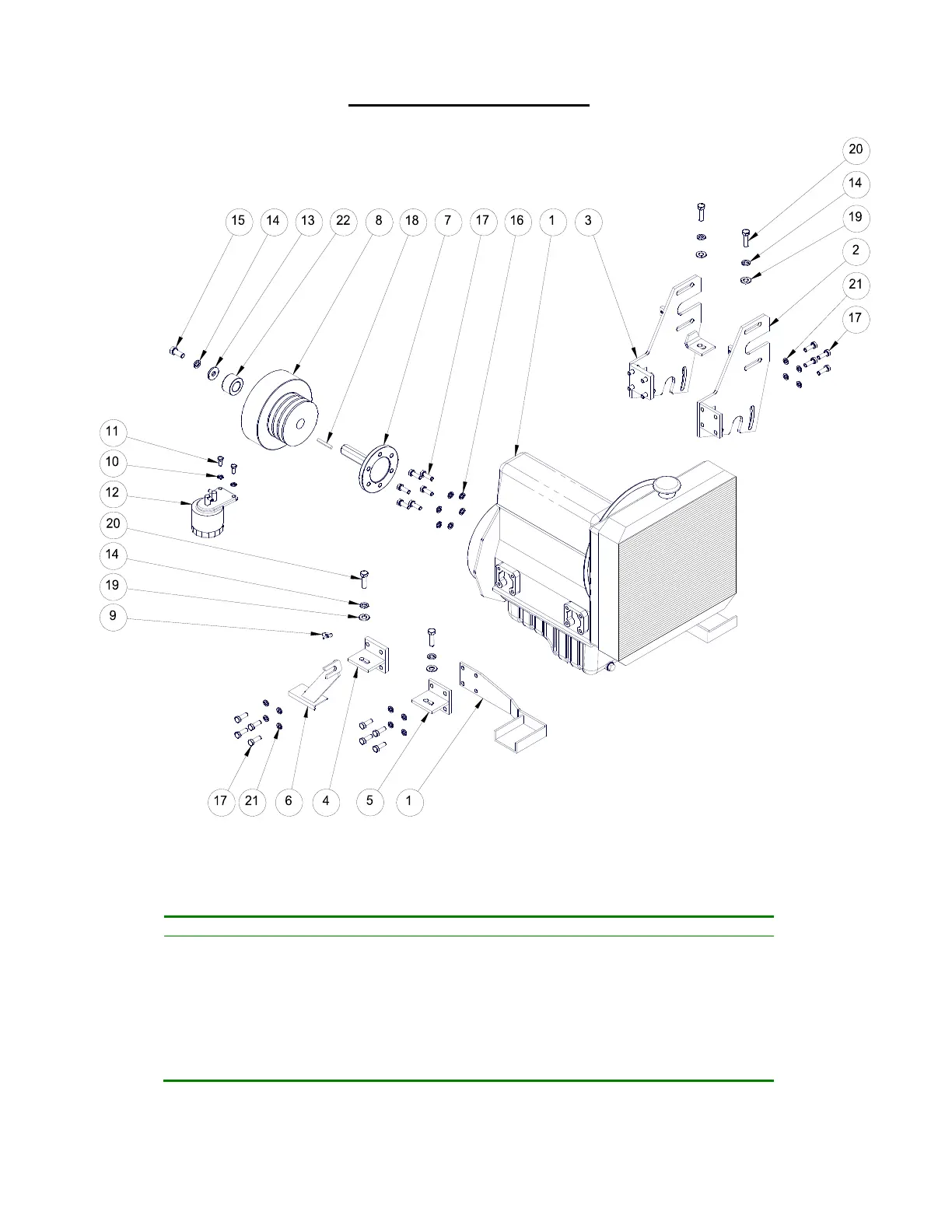 20
14
19
2
21
17

15 14 13 22 8 18 7 17 16 1 3

11
10
12
20
14
19
9

17 21 6 4 5 1