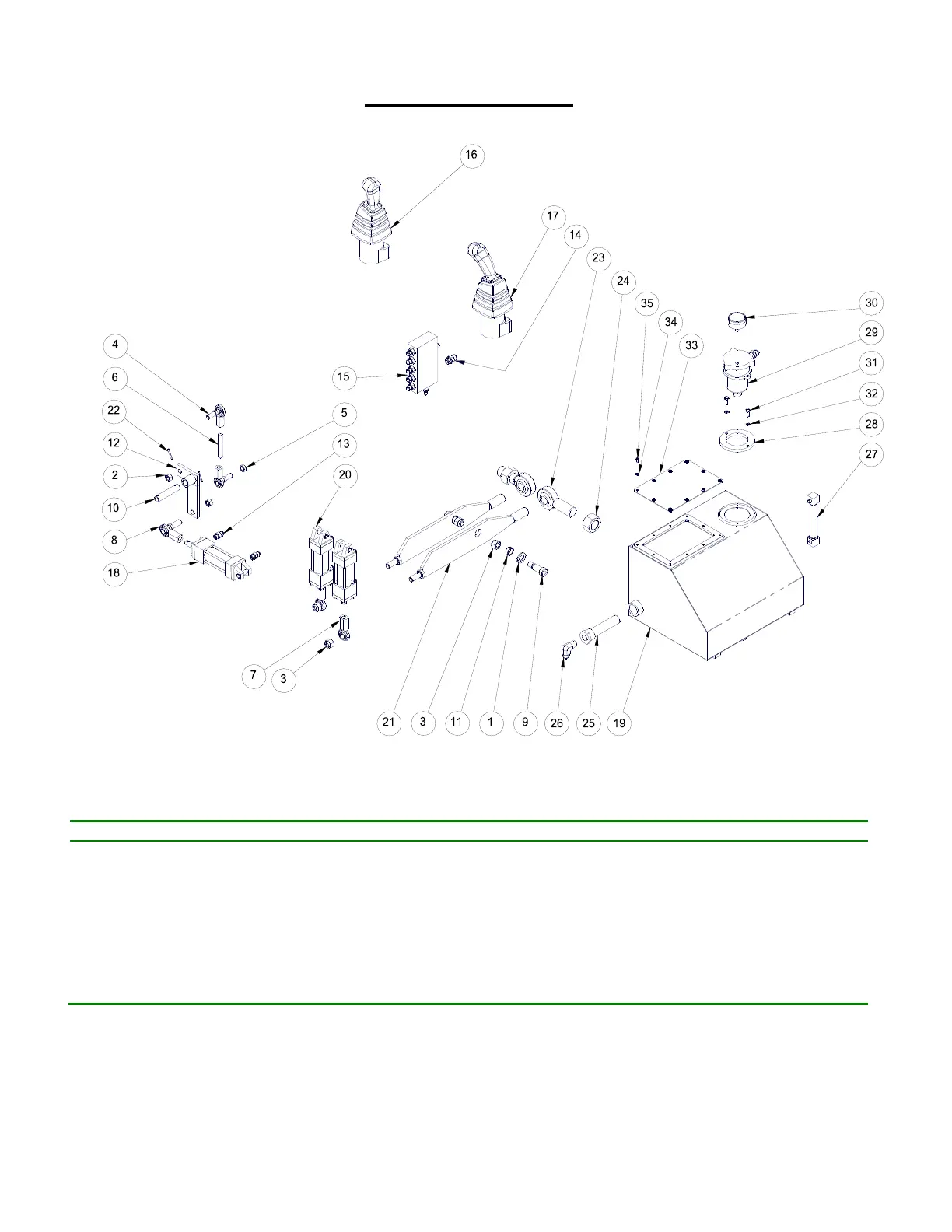 16
17
14
23
24
35
34
33
30
29
31
32
28
27
4
6
22
12
2
10
8
18
5
13
20
15
7
3
21
3
11
1
9
26
25
19