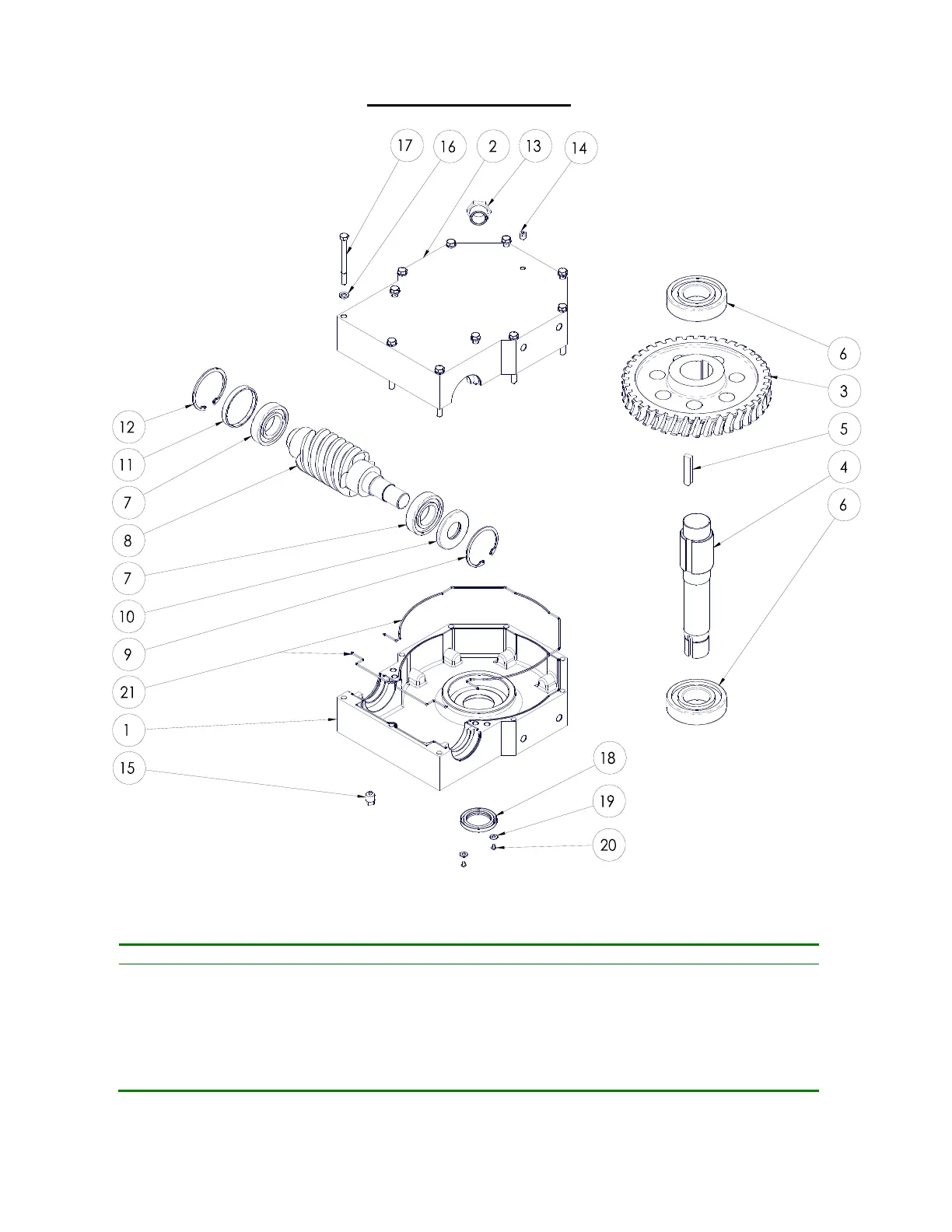 17
16
2
13
14
6
3
5
4
6
12
11
7
8
7
10
9
21
1
15
18
19
20