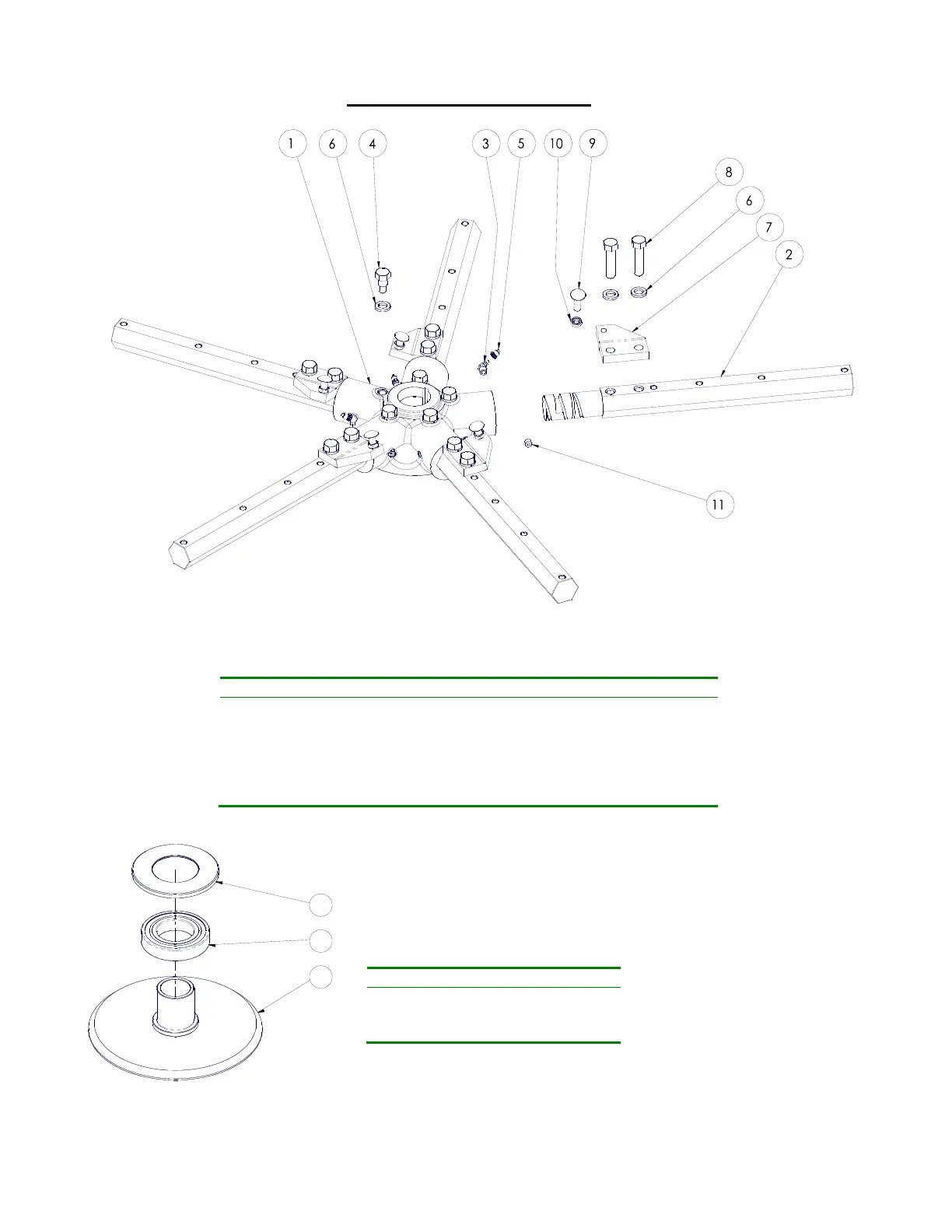 1 6 4 3 5 10 9

8

6

7

2

11