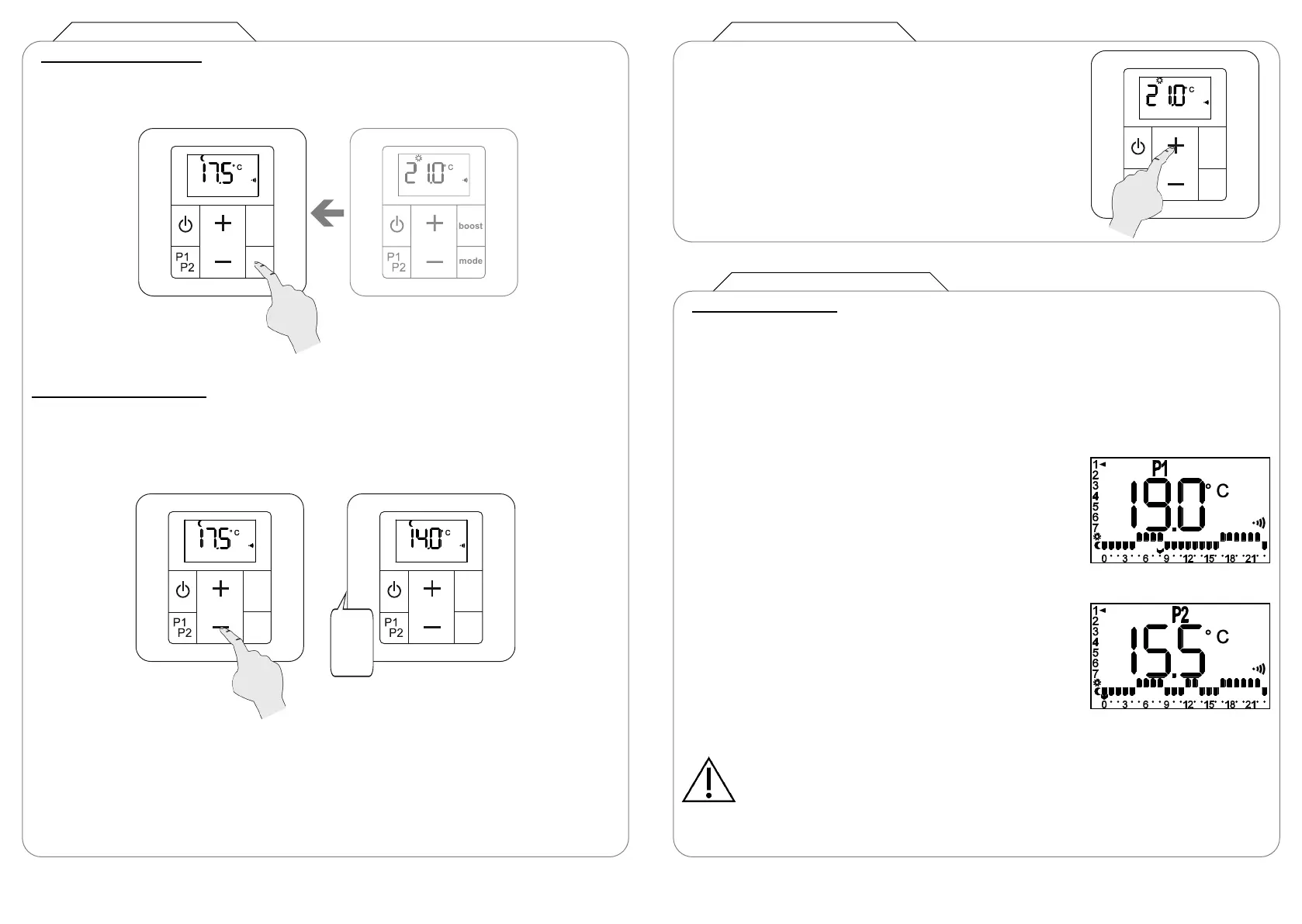 17.5 °C

P1
P2

21.0 °C

boost

P1
P2

mode

17.5 °C

P1
P2

14.0 °C

P1
P2

21.0 °C

1
2
3
4
5
6
7
P1
19.0 °C
0 3 6 9 12 15 18 21

1
2
3
4
5
6
7
P2
15.5 °C
0 3 6 9 12 15 18 21