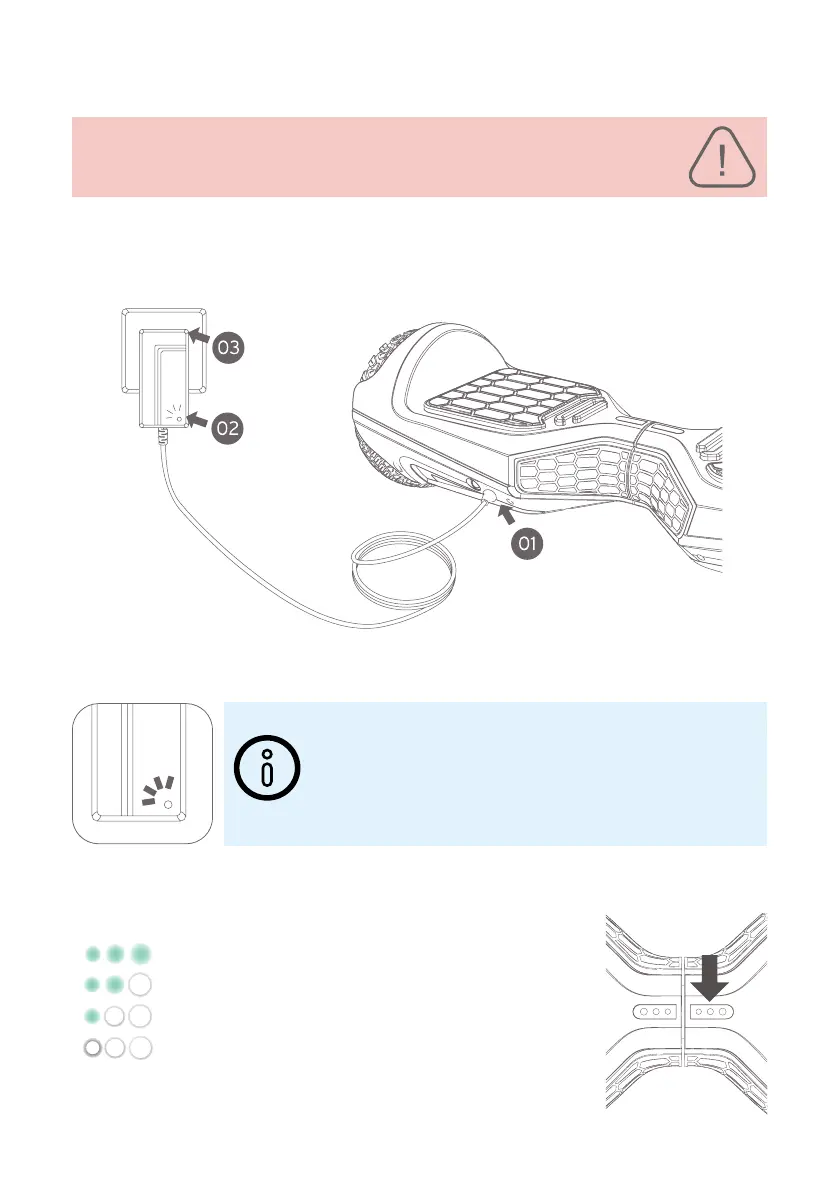 03

02

01