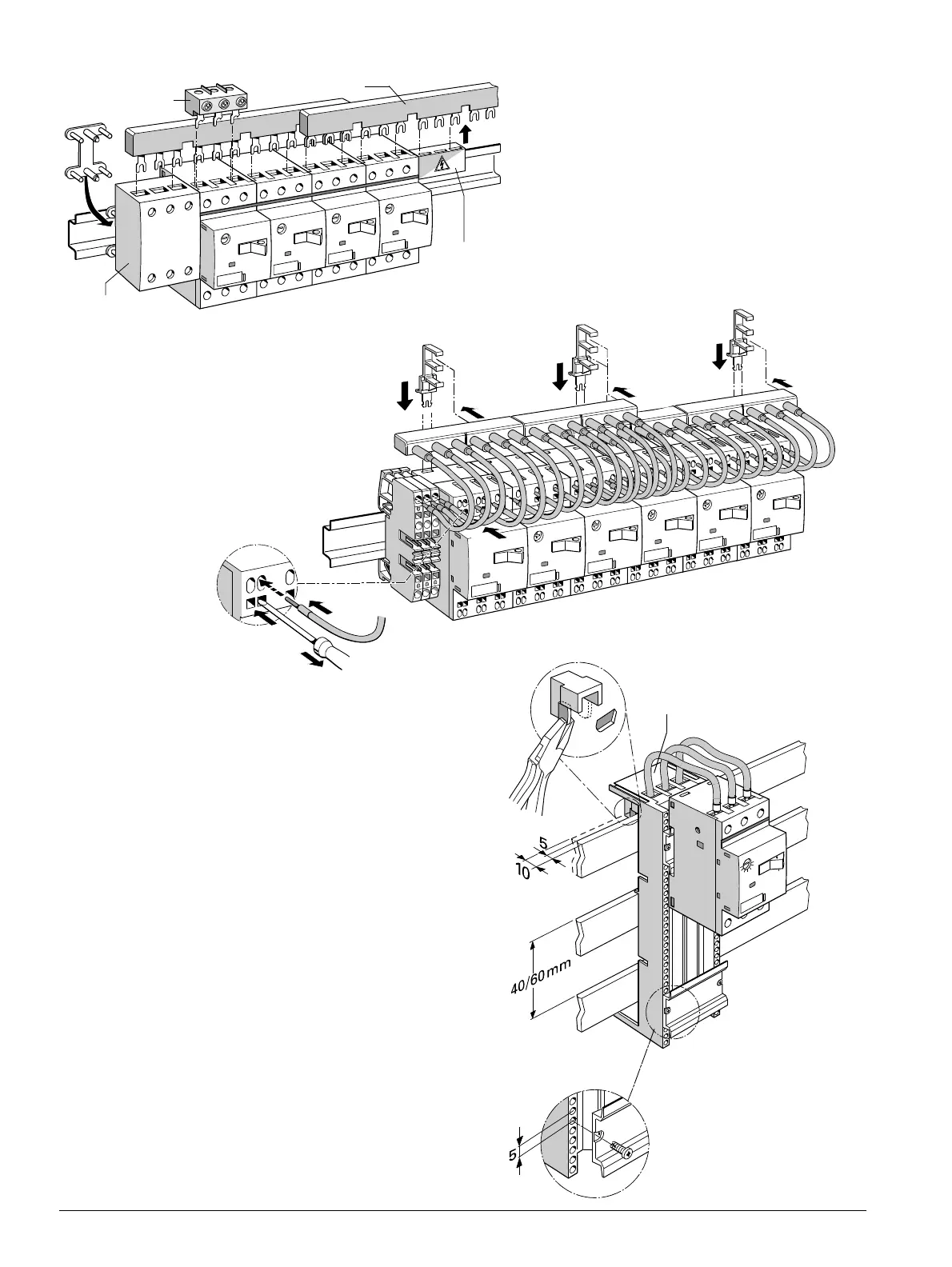 5
10
40/60 mm
5