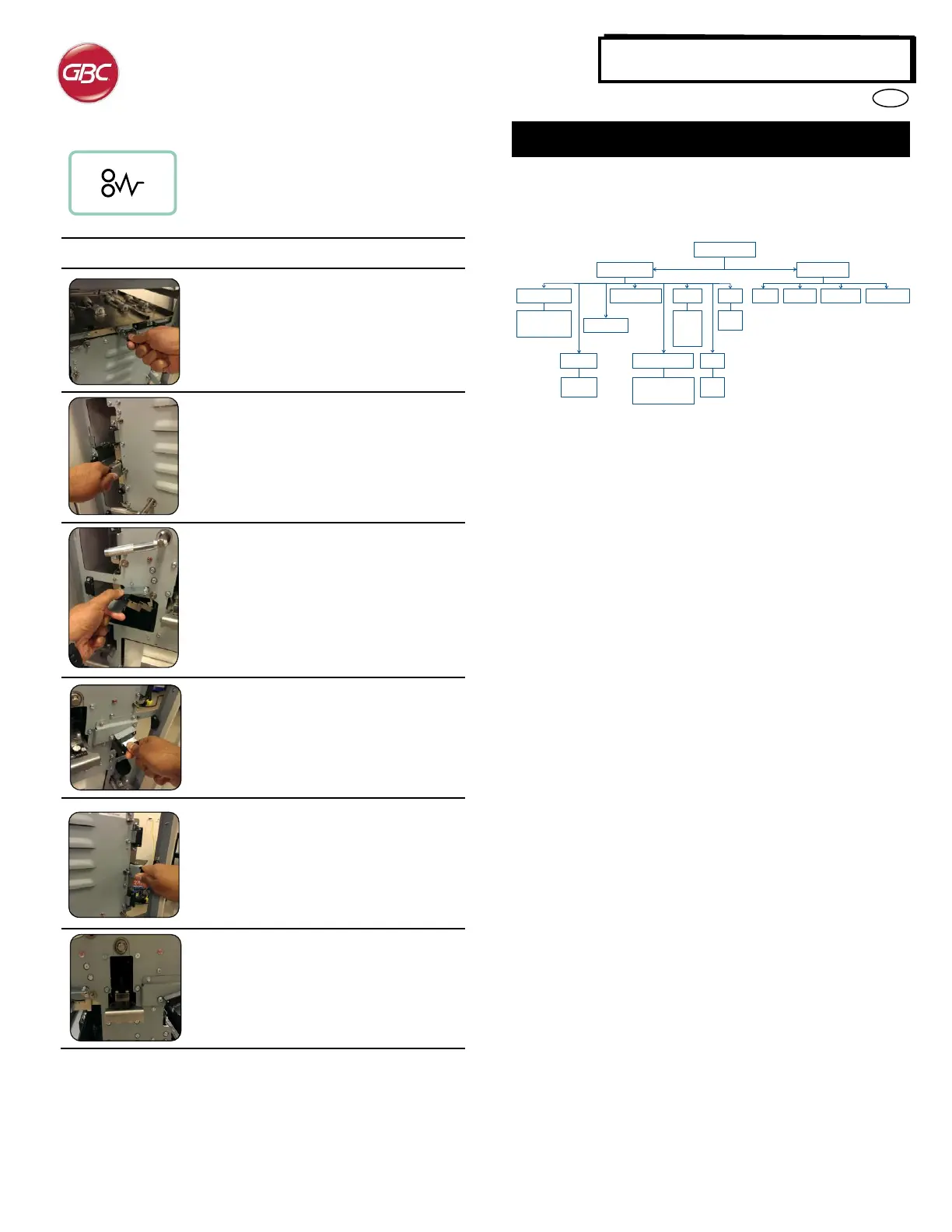 GBC