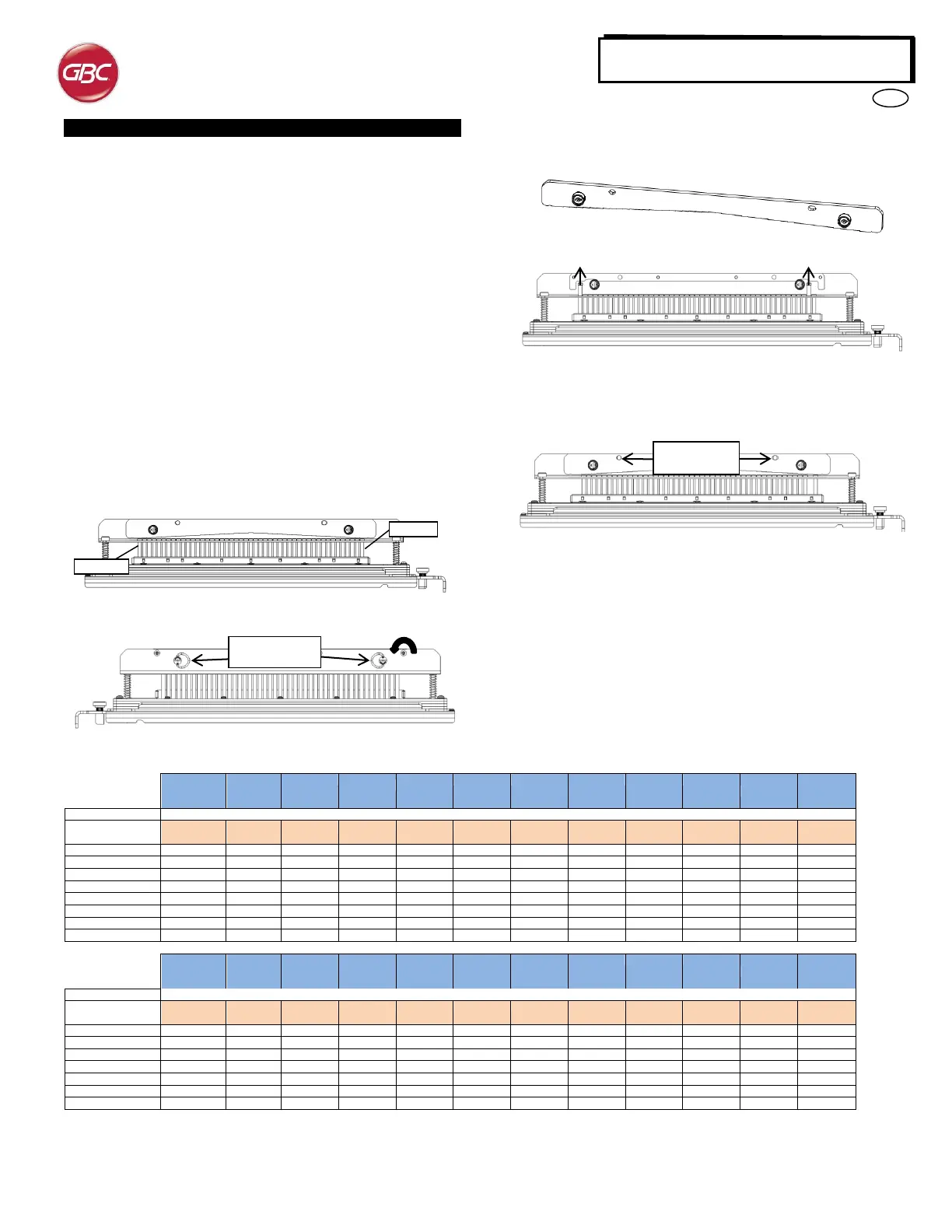 GBC