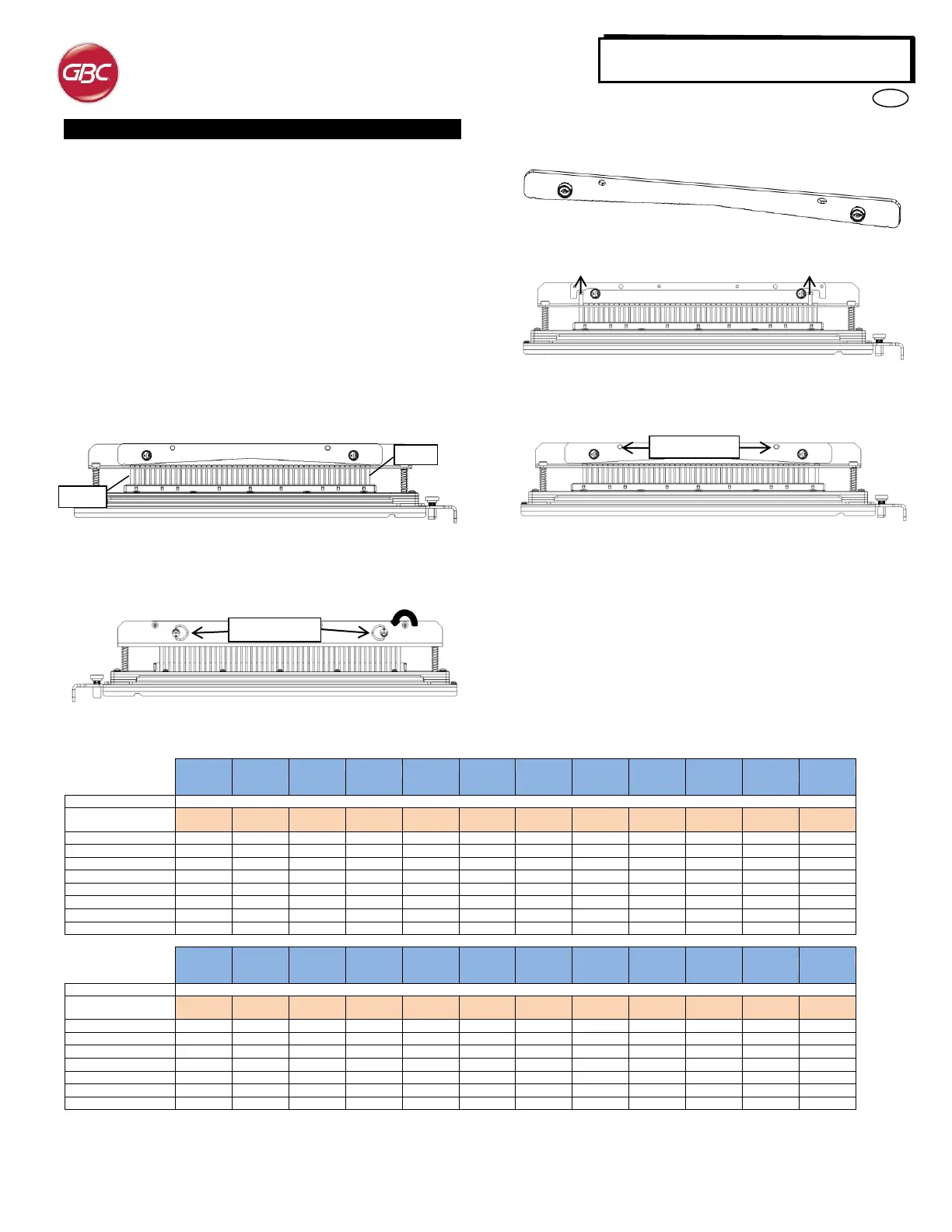 GBC